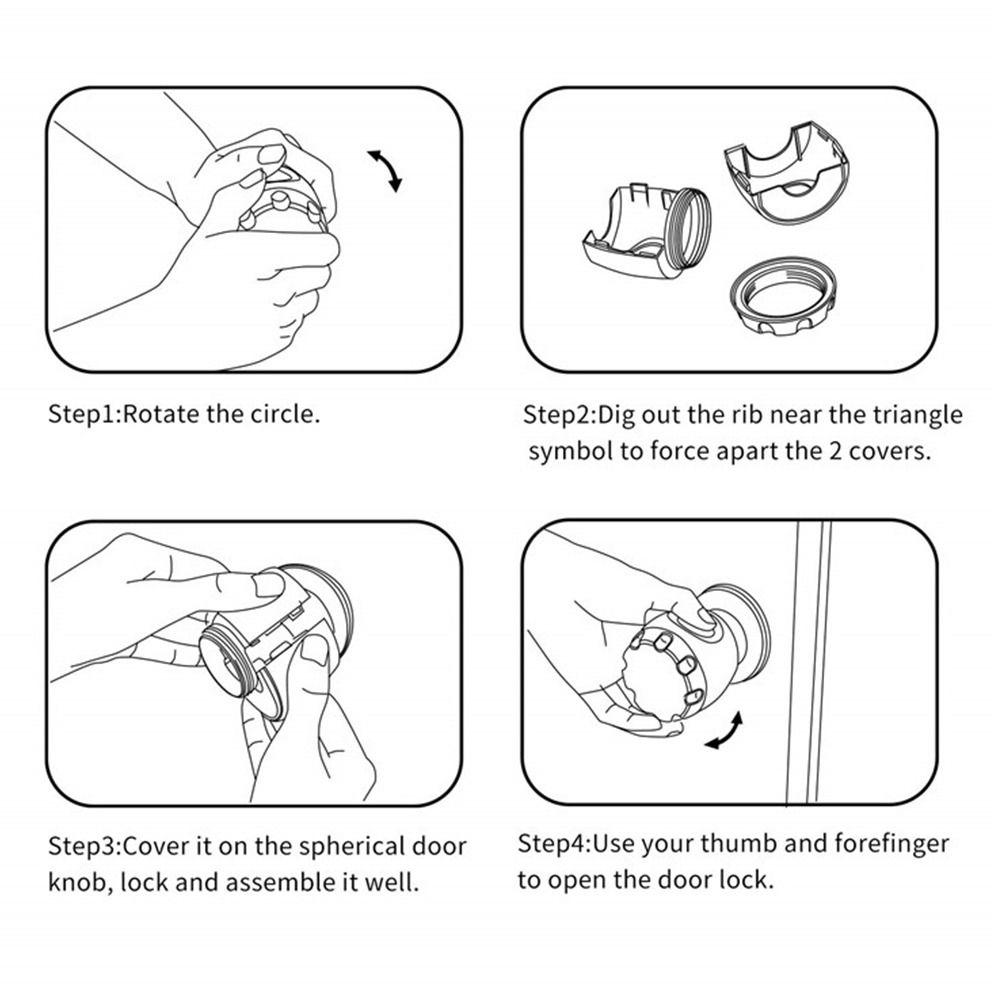 Step1:Rotate the circle.

Step2:Dig out the rib near the triangle symbol to force apart the 2 covers.

Step3:Cover it on the spherical door knob, lock and assemble it well.

Step4:Use your thumb and forefinger to open the door lock.