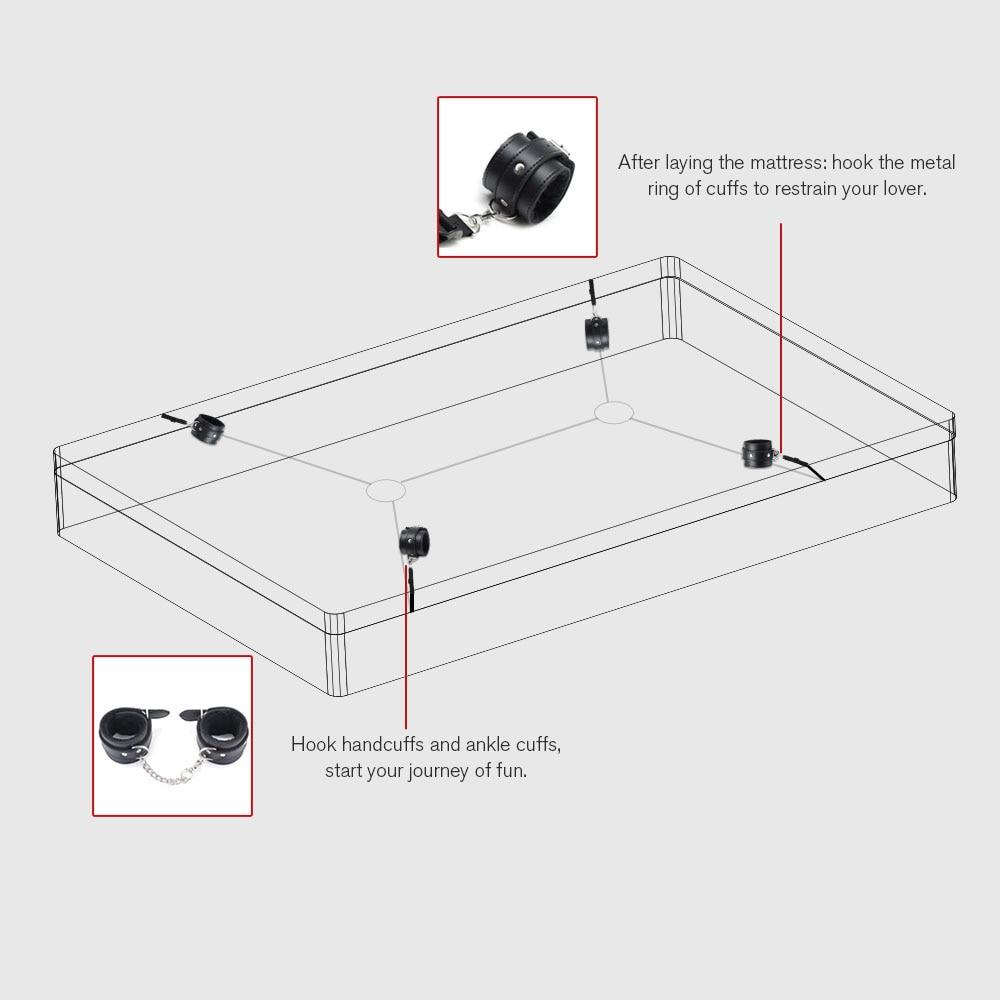 After laying the mattress: hook the metal ring of cuffs to restrain your lover.

Hook handcuffs and ankle cuffs, start your journey of fun.