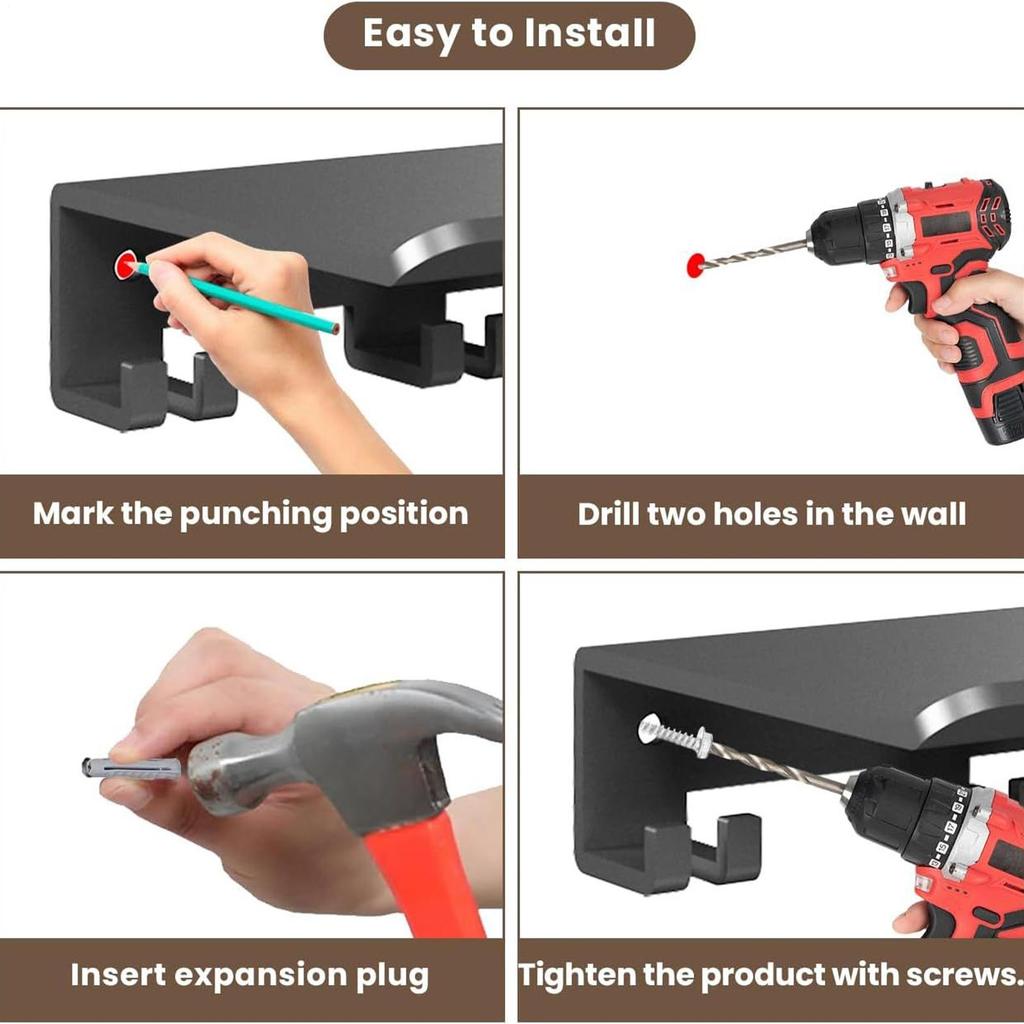 Easy to Install

Mark the punching position

Drill two holes in the wall

Insert expansion plug

Tighten the product with screws.