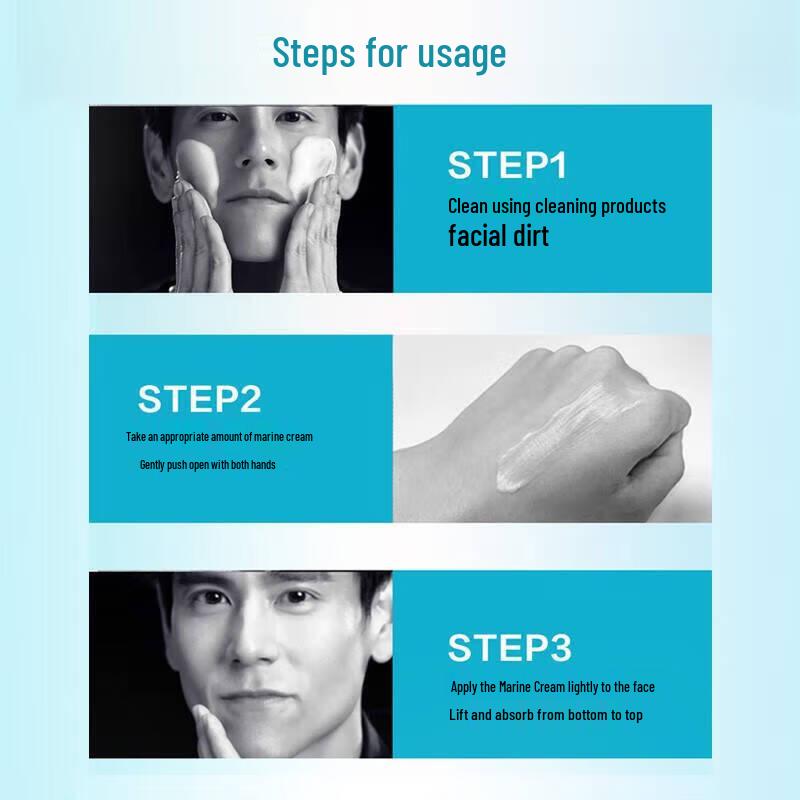 Steps for usage

STEP1
Clean using cleaning products
facial dirt

STEP2
Take an appropriate amount of marine cream
Gently push open with both hands

STEP3
Apply the Marine Cream lightly to the face
Lift and absorb from bottom to top