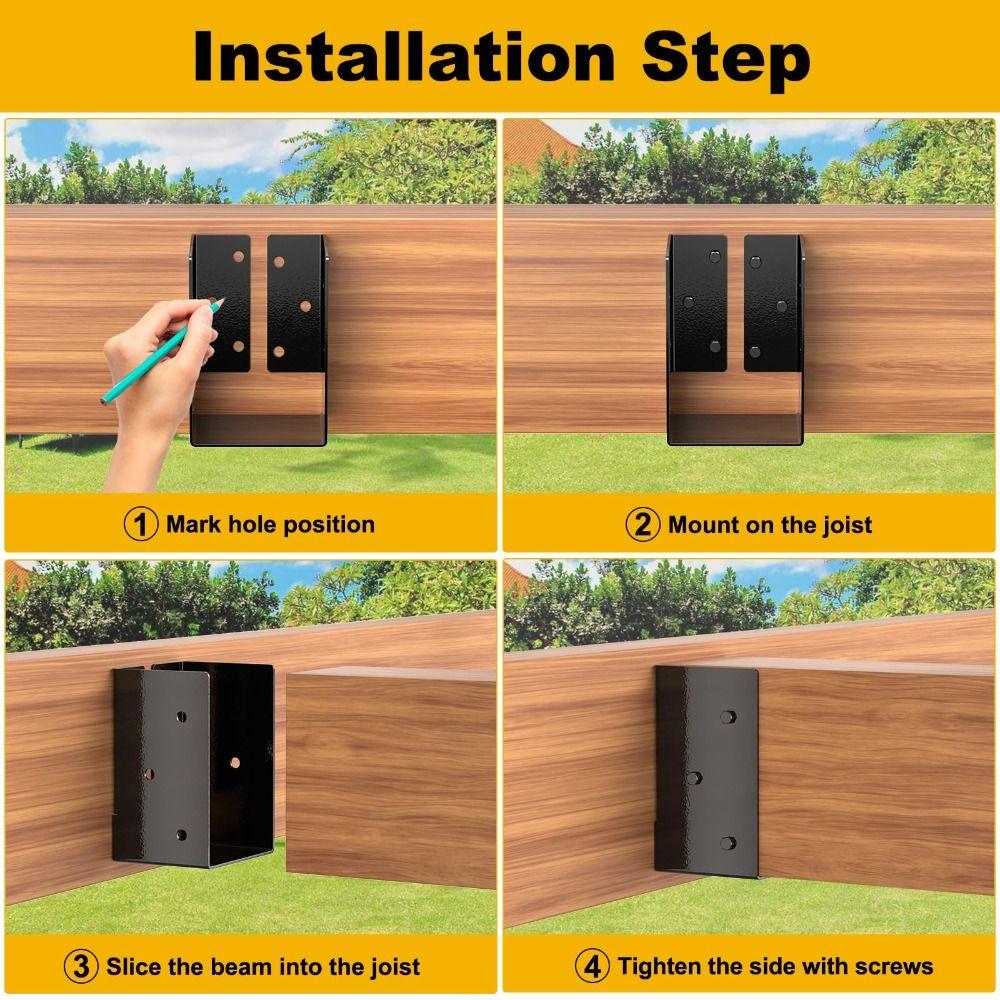 Installation Step

1 Mark hole position

2 Mount on the joist

3 Slice the beam into the joist

4 Tighten the side with screws