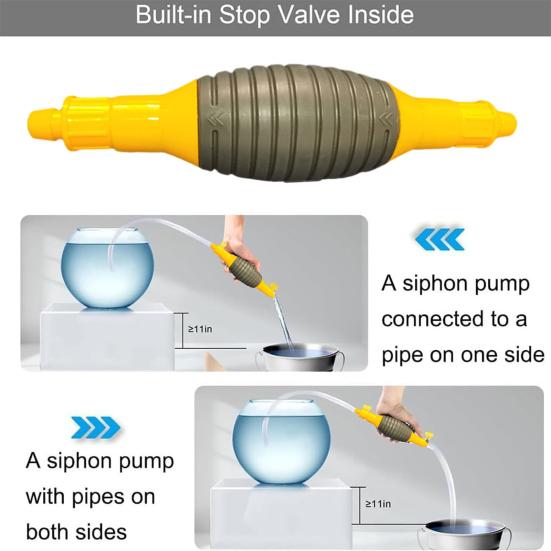 Built-in Stop Valve Inside

≥11in

A siphon pump connected to a pipe on one side

A siphon pump with pipes on both sides

≥11in