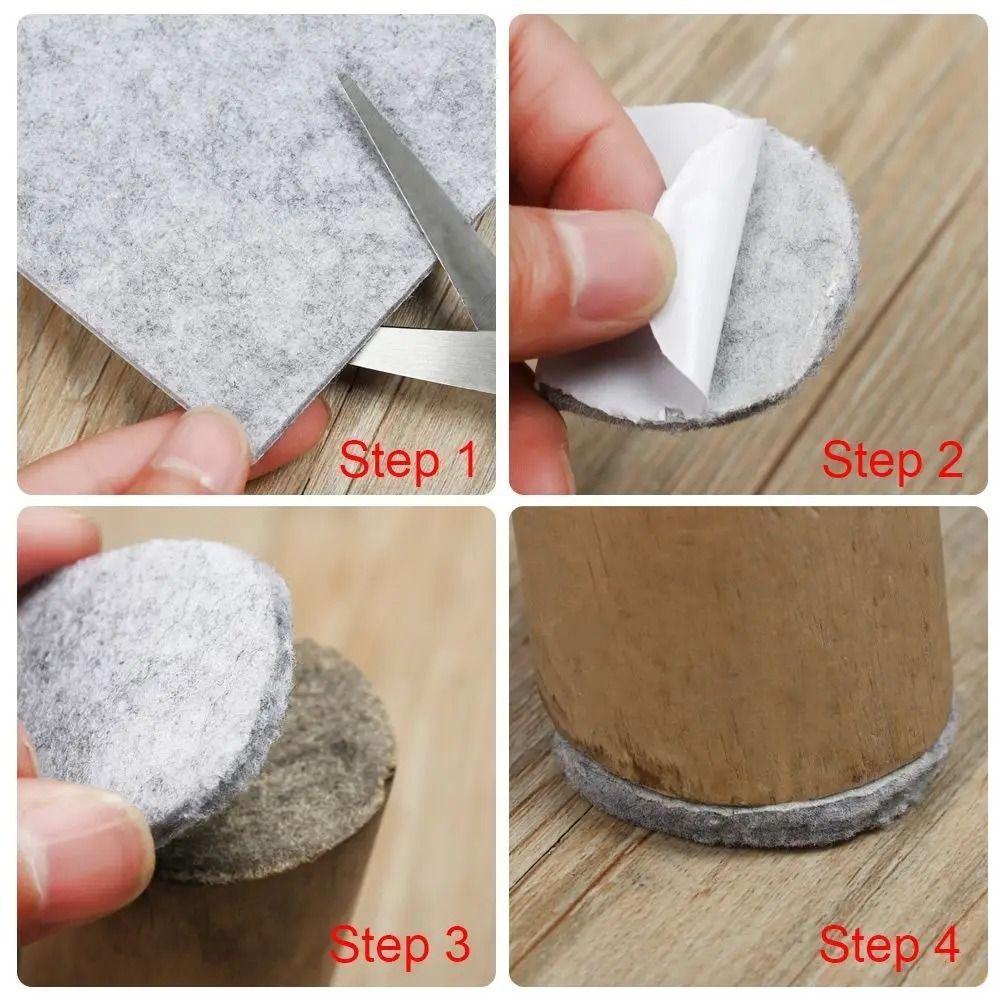 Step 1

Step 2

Step 3

Step 4