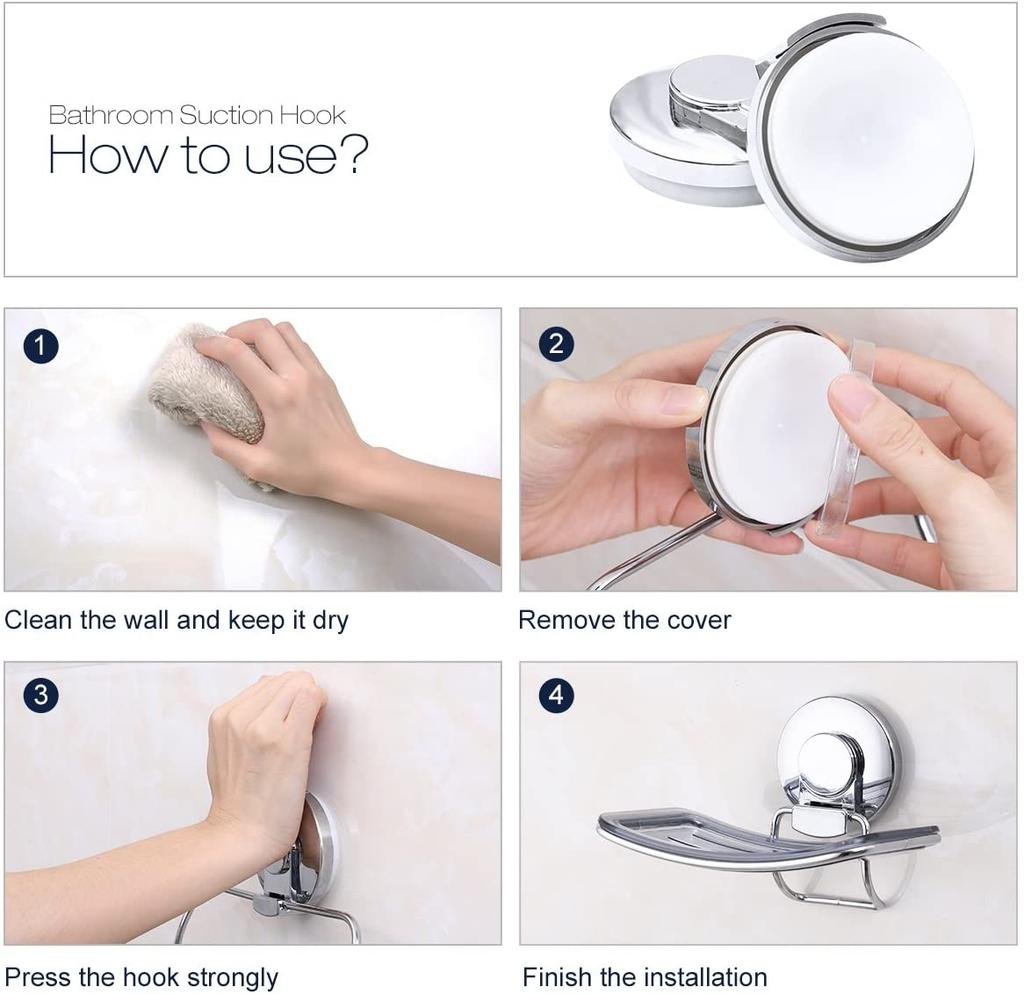 Bathroom Suction Hook
How to use?

1

Clean the wall and keep it dry

2

Remove the cover

3

Press the hook strongly

4

Finish the installation