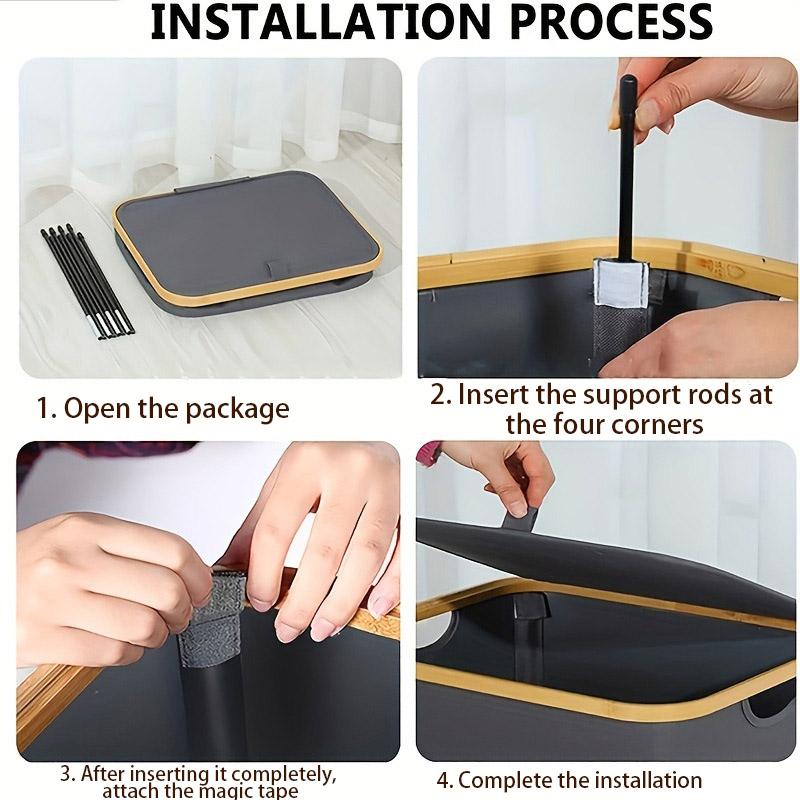 INSTALLATION PROCESS

1. Open the package

2. Insert the support rods at the four corners

3. After inserting it completely, attach the magic tape

4. Complete the installation