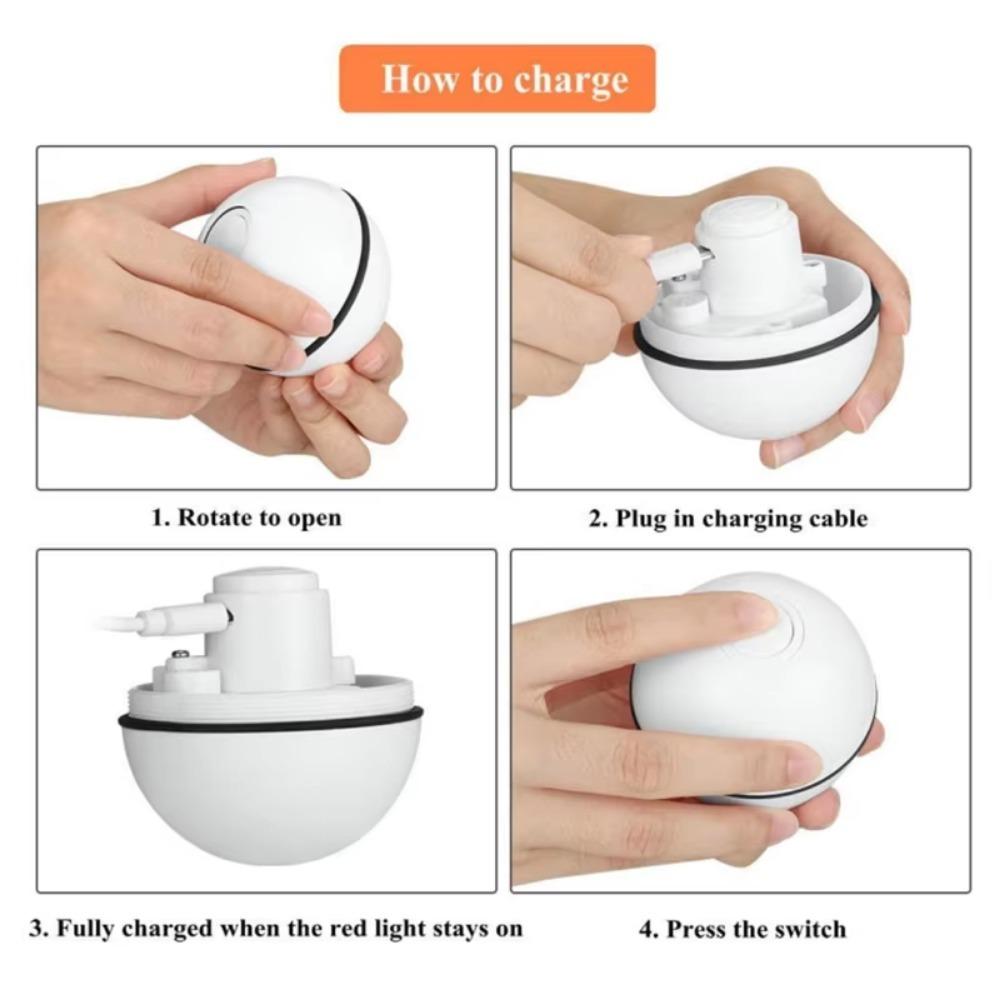 How to charge

1. Rotate to open

2. Plug in charging cable

3. Fully charged when the red light stays on

4. Press the switch