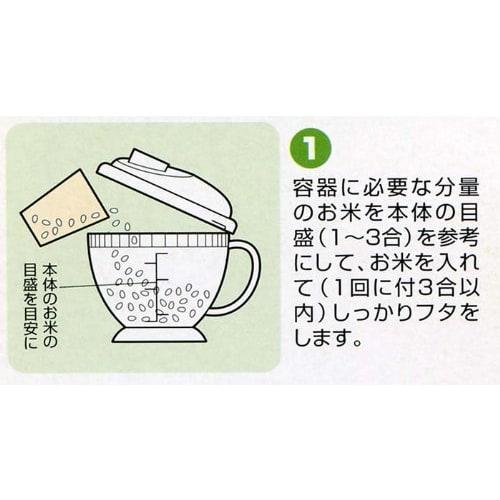 本体のお米の目盛を目安に

1

容器に必要な分量のお米を本体の目盛(1～3合)を参考にして、お米を入れて(1回に付3合以内)しっかりフタをします。