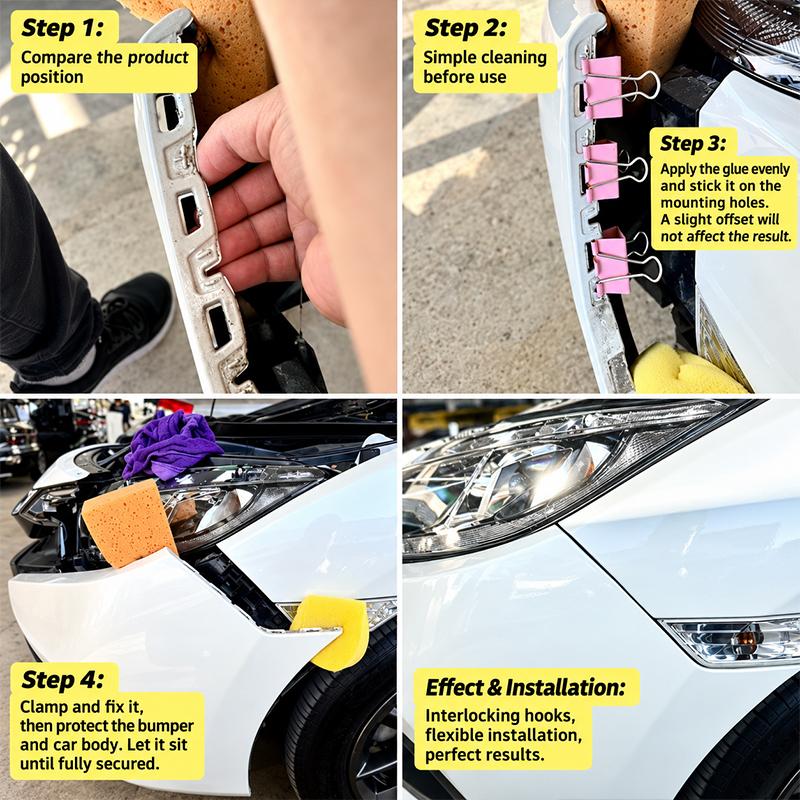 Step 1:
Compare the product position

Step 2:
Simple cleaning before use

Step 3:
Apply the glue evenly and stick it on the mounting holes. A slight offset will not affect the result.

Step 4:
Clamp and fix it, then protect the bumper and car body. Let it sit until fully secured.

Effect & Installation:
Interlocking hooks, flexible installation, perfect results.