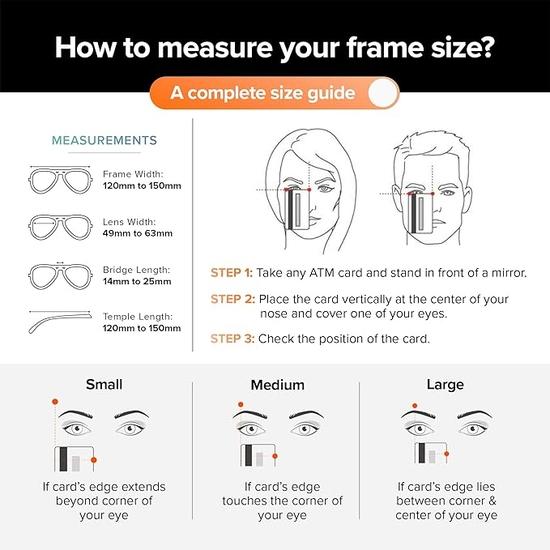 How to measure your frame size?

A complete size guide

MEASUREMENTS

Frame Width:
120mm to 150mm

Lens Width:
49mm to 63mm

Bridge Length:
14mm to 25mm

Temple Length:
120mm to 150mm

STEP 1: Take any ATM card and stand in front of a mirror.

STEP 2: Place the card vertically at the center of your nose and cover one of your eyes.

STEP 3: Check the position of the card.

Small

If card's edge extends beyond corner of your eye

Medium

If card's edge touches the corner of your eye

Large

If card's edge lies between corner & center of your eye