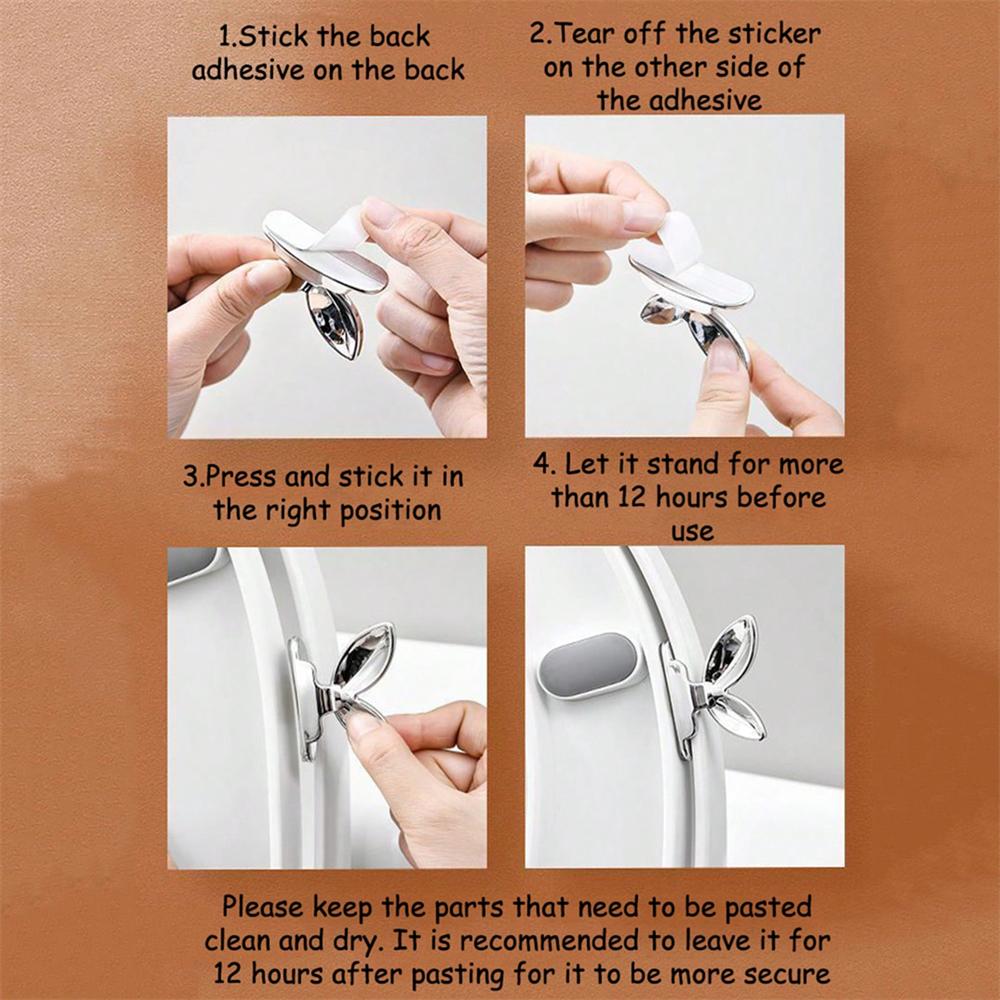 1.Stick the back adhesive on the back

2.Tear off the sticker on the other side of the adhesive

3.Press and stick it in the right position

4. Let it stand for more than 12 hours before use

Please keep the parts that need to be pasted clean and dry. It is recommended to leave it for 12 hours after pasting for it to be more secure