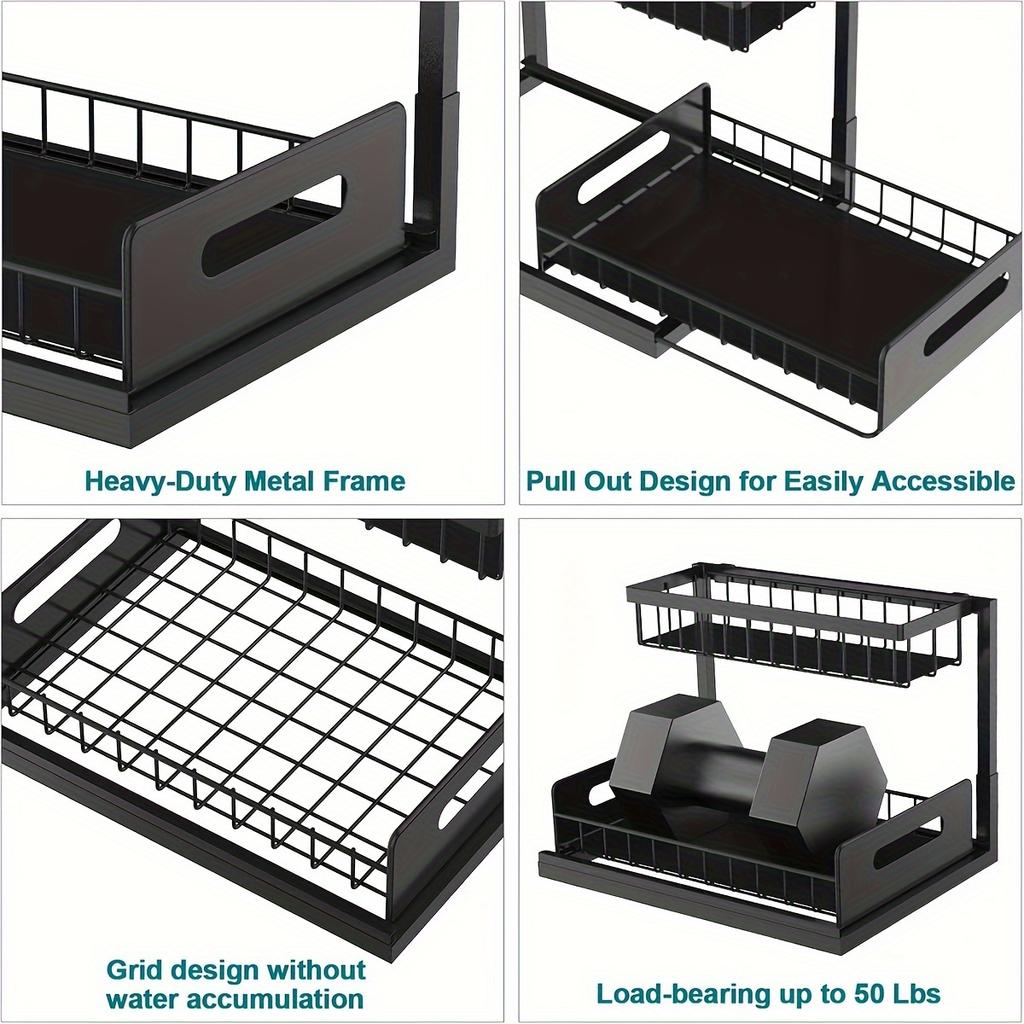 Heavy-Duty Metal Frame

Pull Out Design for Easily Accessible

Grid design without water accumulation

Load-bearing up to 50 Lbs