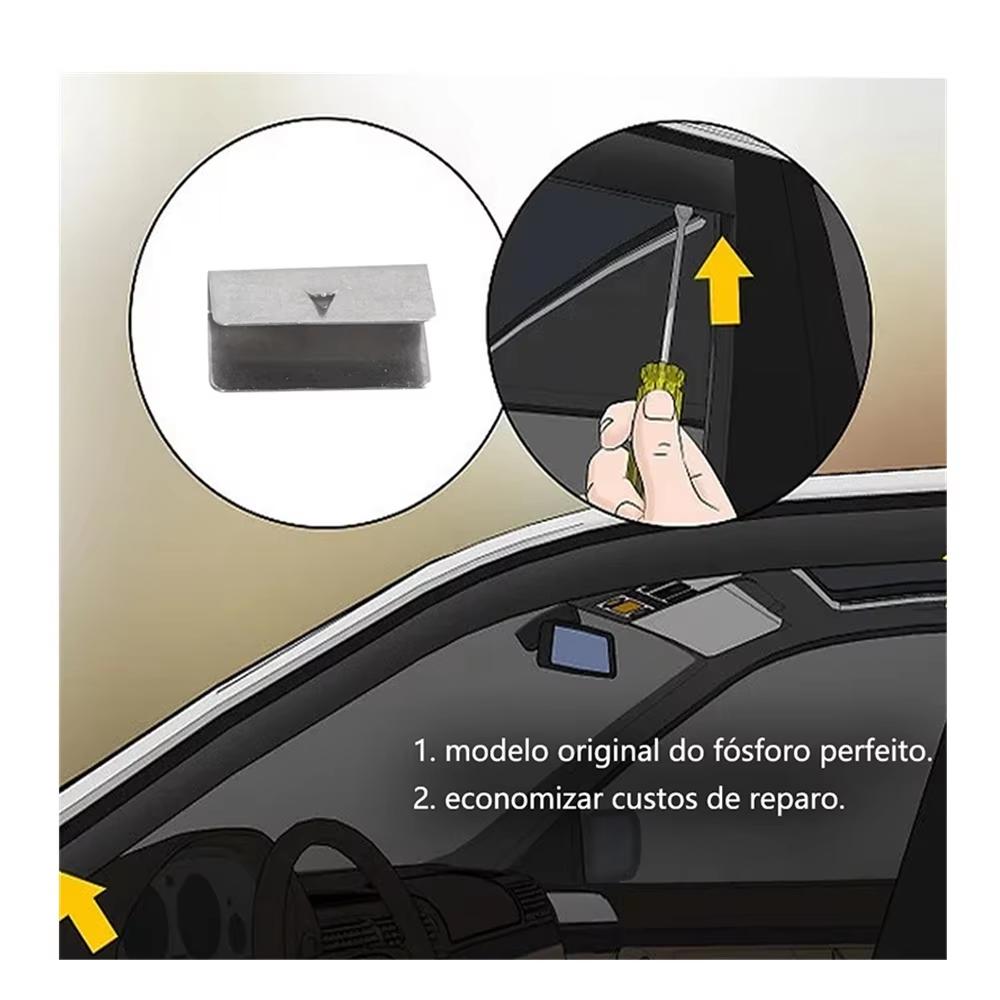 1. modelo original do fósforo perfeito.
2. economizar custos de reparo.