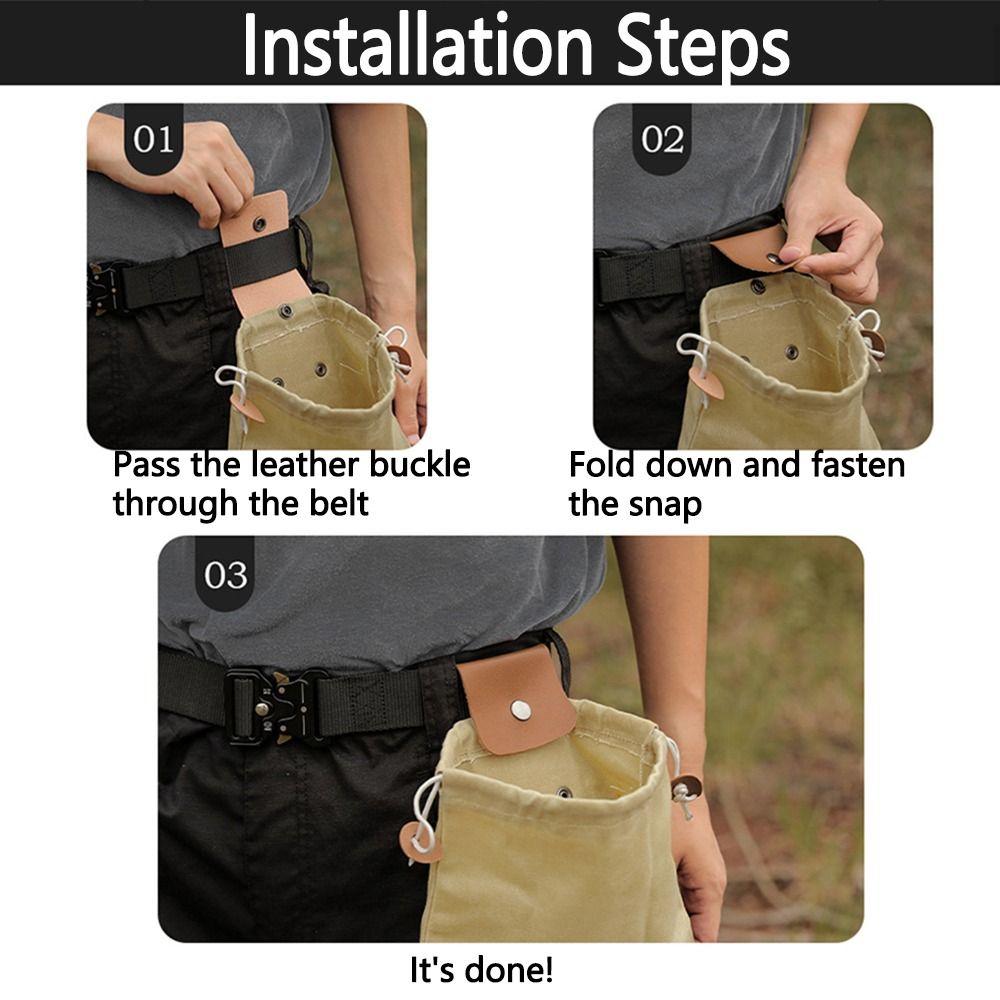 Installation Steps

01

Pass the leather buckle through the belt

02

Fold down and fasten the snap

03

It's done!