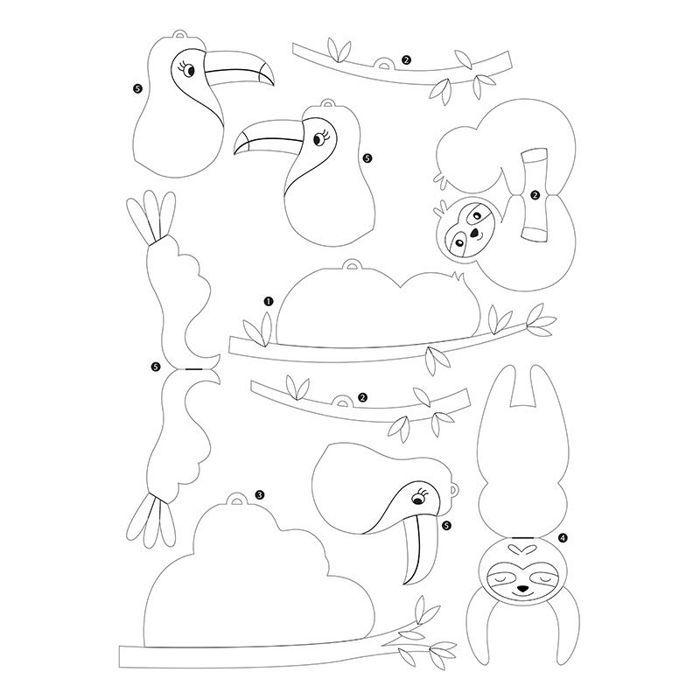 5
2
5
2
1
5
2
3
5
4