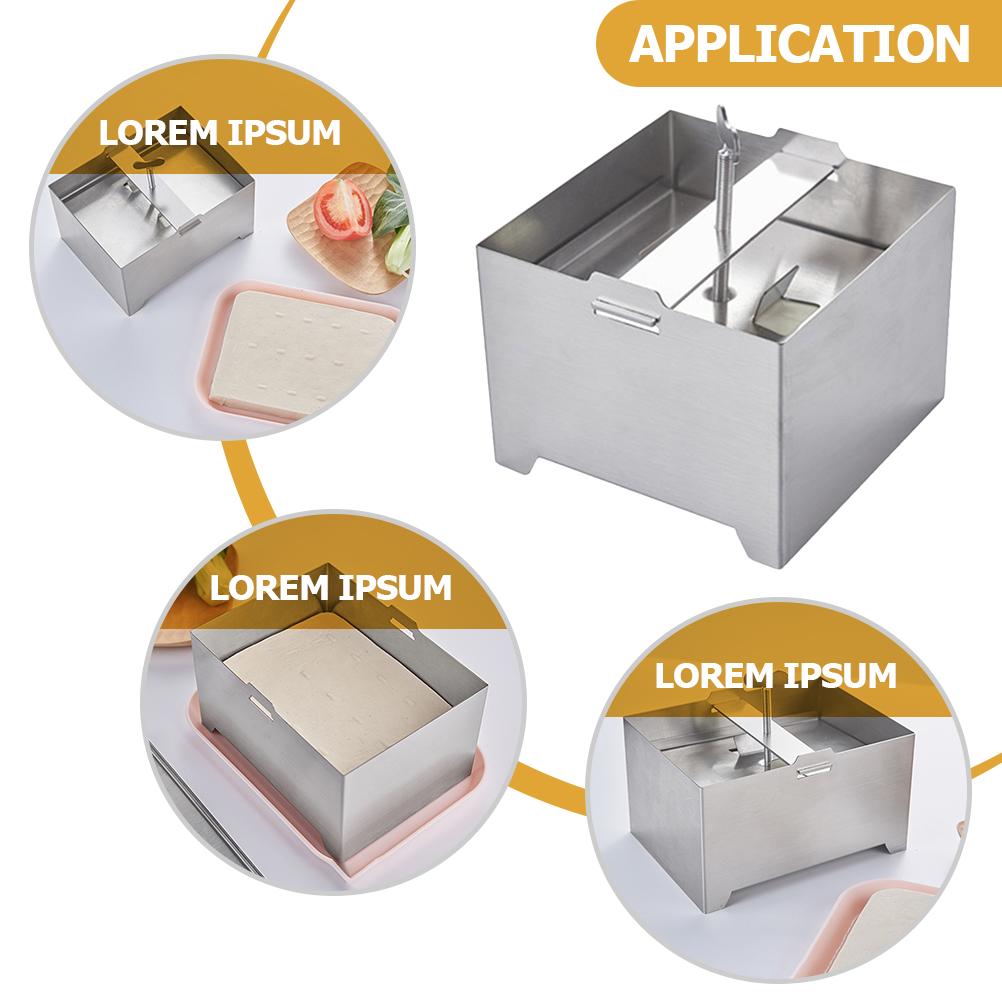 APPLICATION

LOREM IPSUM

LOREM IPSUM

LOREM IPSUM