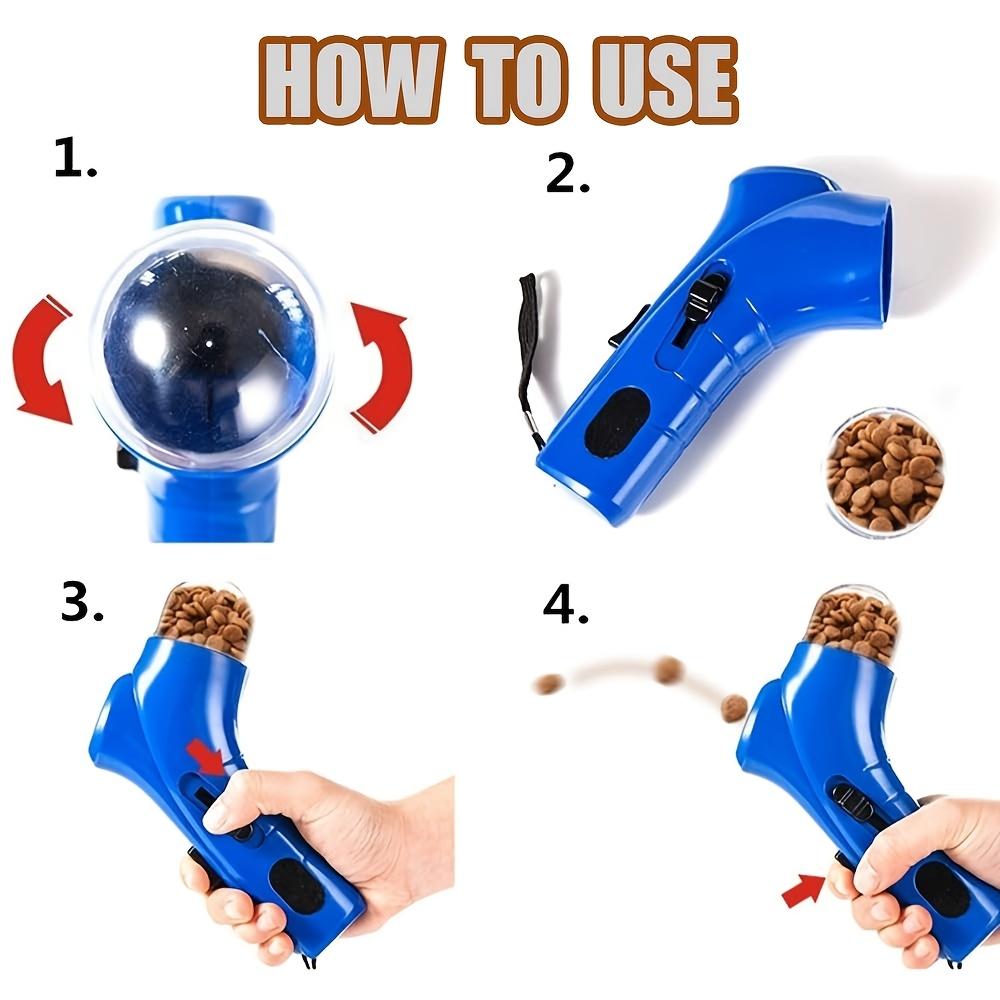 HOW TO USE

1.

2.

3.

4.