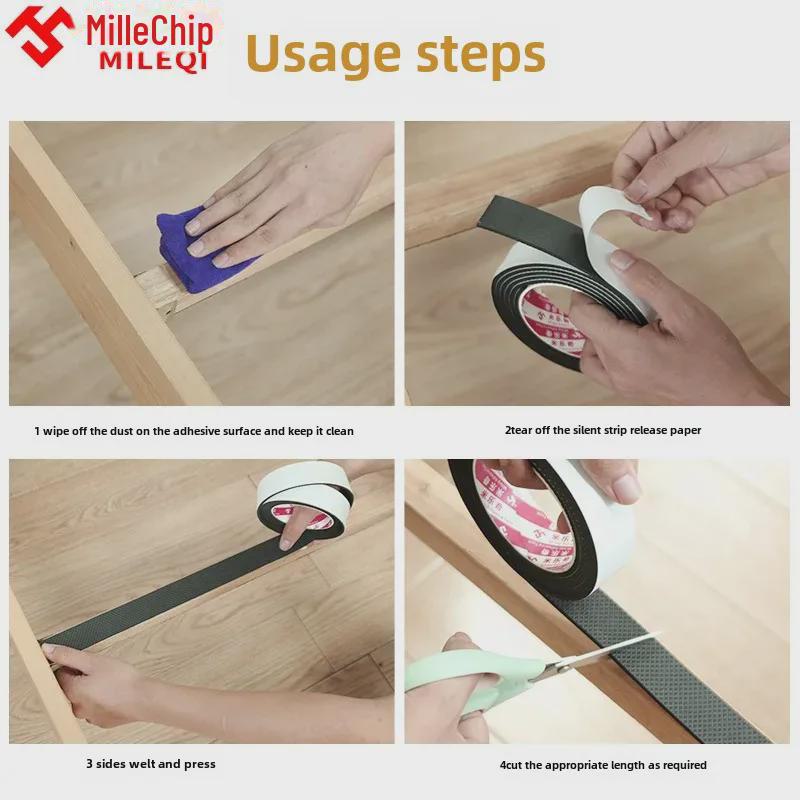 MilleChip
MILEQI

Usage steps

1 wipe off the dust on the adhesive surface and keep it clean

2tear off the silent strip release paper

3 sides welt and press

4cut the appropriate length as required