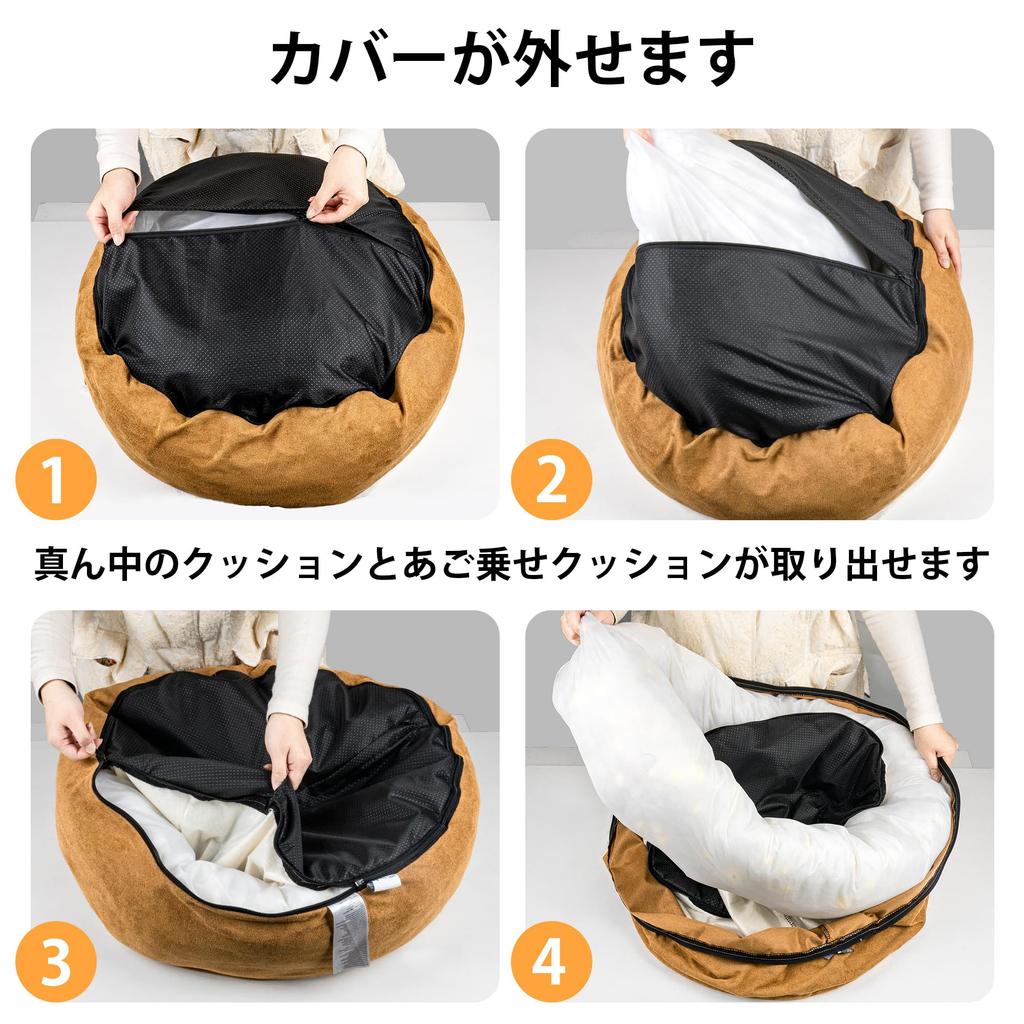 カバーが外せます

1

2

真ん中のクッションとあご乗せクッションが取り出せます

3

4