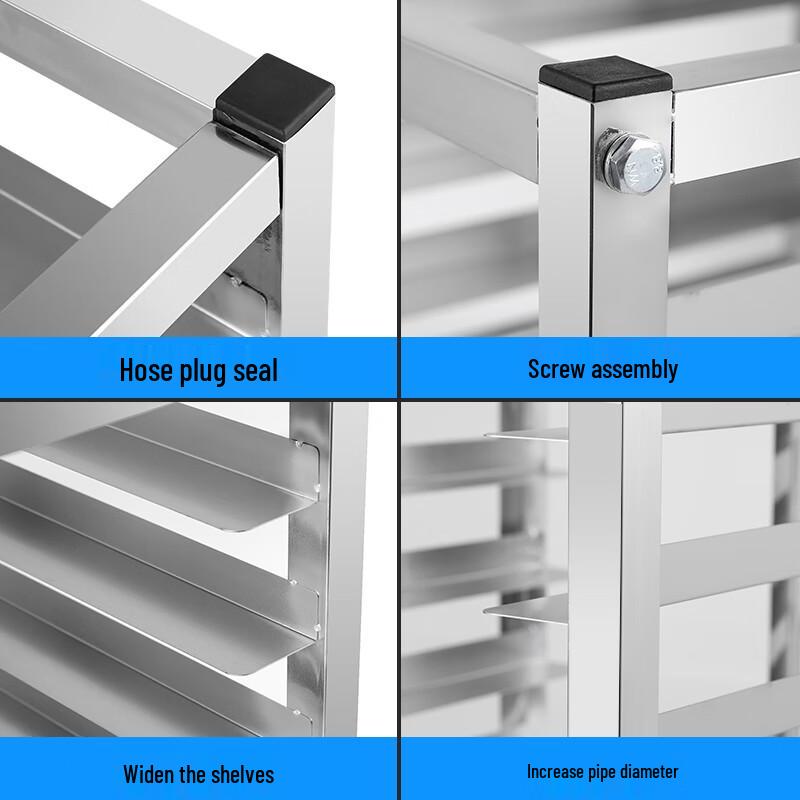 Hose plug seal

Screw assembly

Widen the shelves

Increase pipe diameter