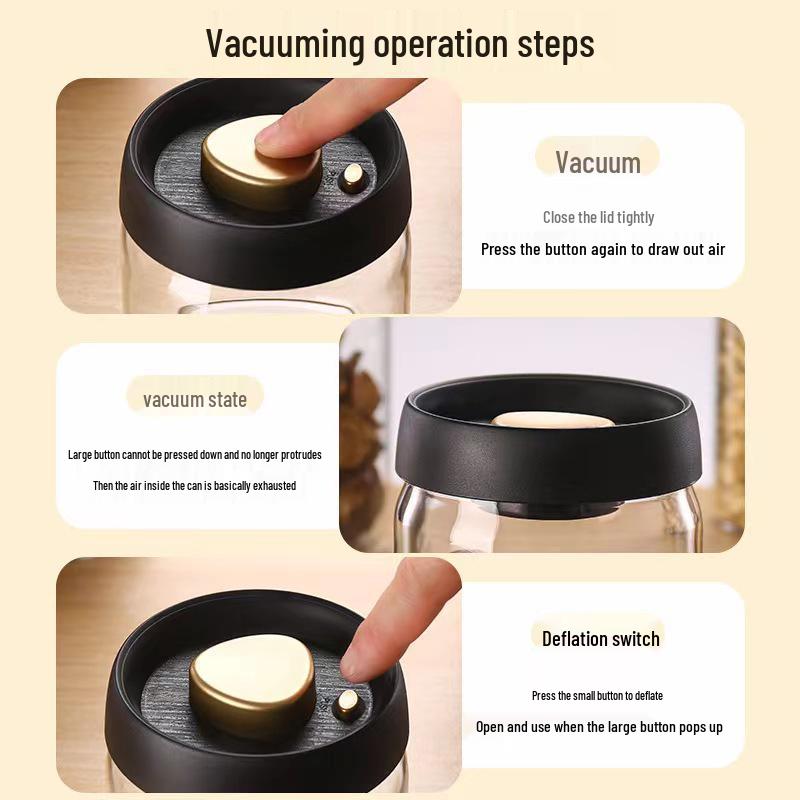 Vacuuming operation steps

Vacuum

Close the lid tightly

Press the button again to draw out air

vacuum state

Large button cannot be pressed down and no longer protrudes

Then the air inside the can is basically exhausted

Deflation switch

Press the small button to deflate

Open and use when the large button pops up