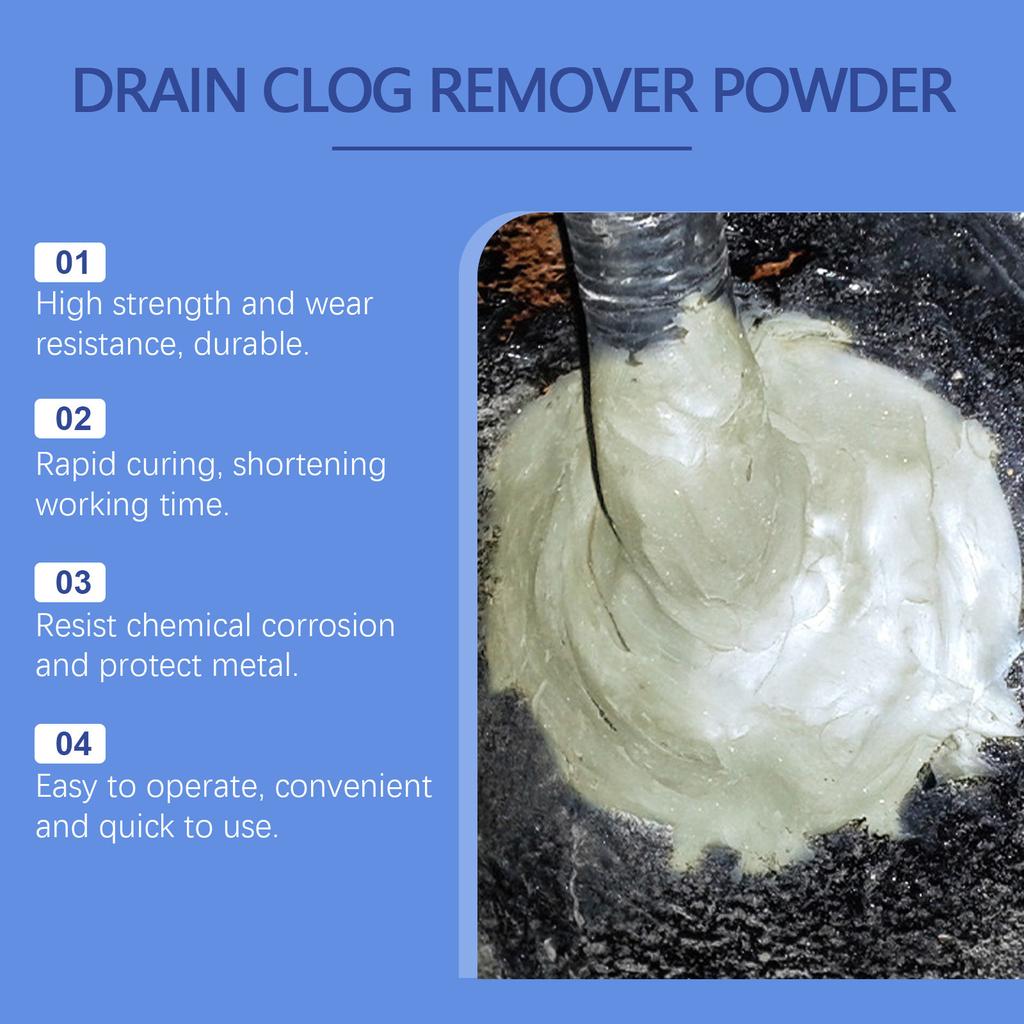 DRAIN CLOG REMOVER POWDER

01
High strength and wear resistance, durable.

02
Rapid curing, shortening working time.

03
Resist chemical corrosion and protect metal.

04
Easy to operate, convenient and quick to use.