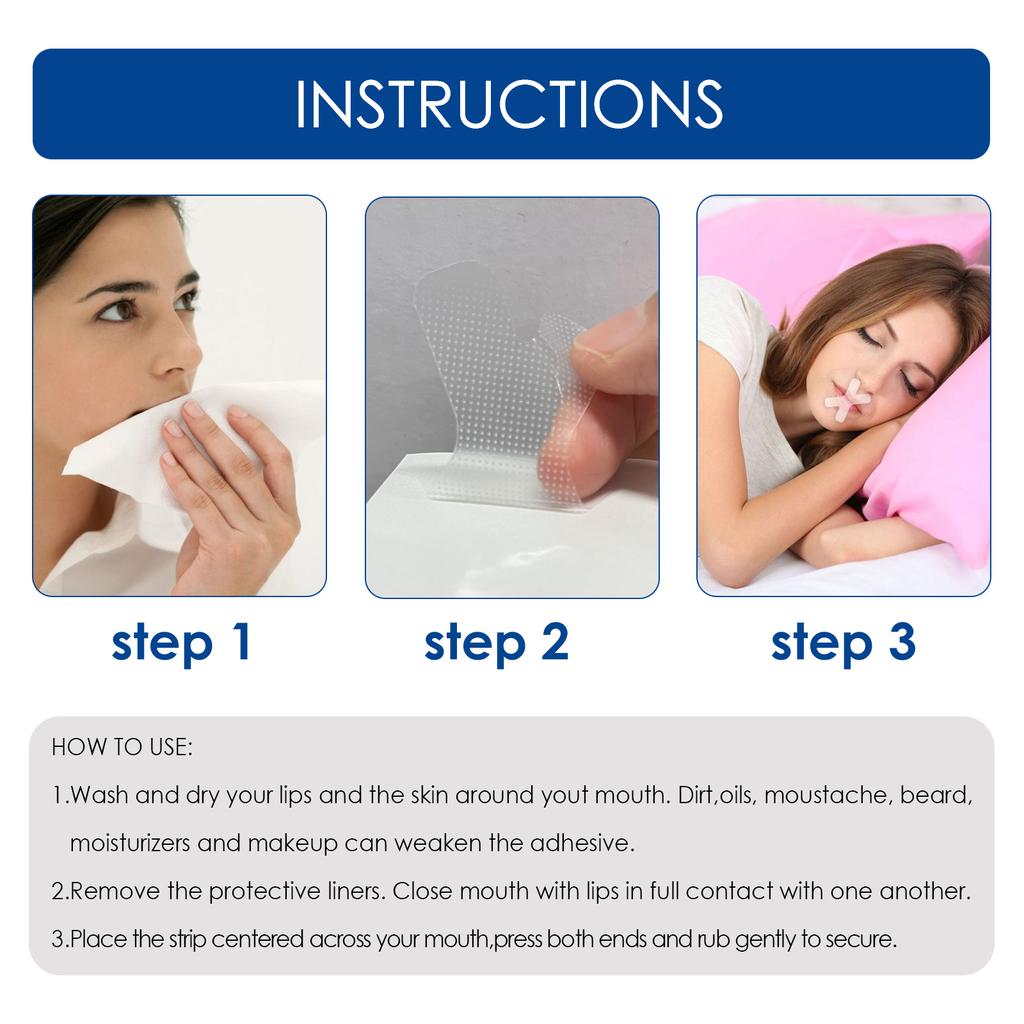 INSTRUCTIONS

step 1

step 2

step 3

HOW TO USE:

1.Wash and dry your lips and the skin around yout mouth. Dirt,oils, moustache, beard, moisturizers and makeup can weaken the adhesive.

2.Remove the protective liners. Close mouth with lips in full contact with one another.

3.Place the strip centered across your mouth,press both ends and rub gently to secure.