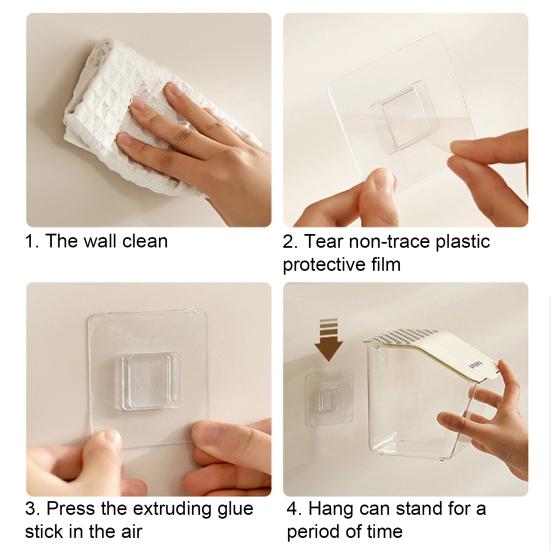 1. The wall clean

2. Tear non-trace plastic protective film

3. Press the extruding glue stick in the air

4. Hang can stand for a period of time