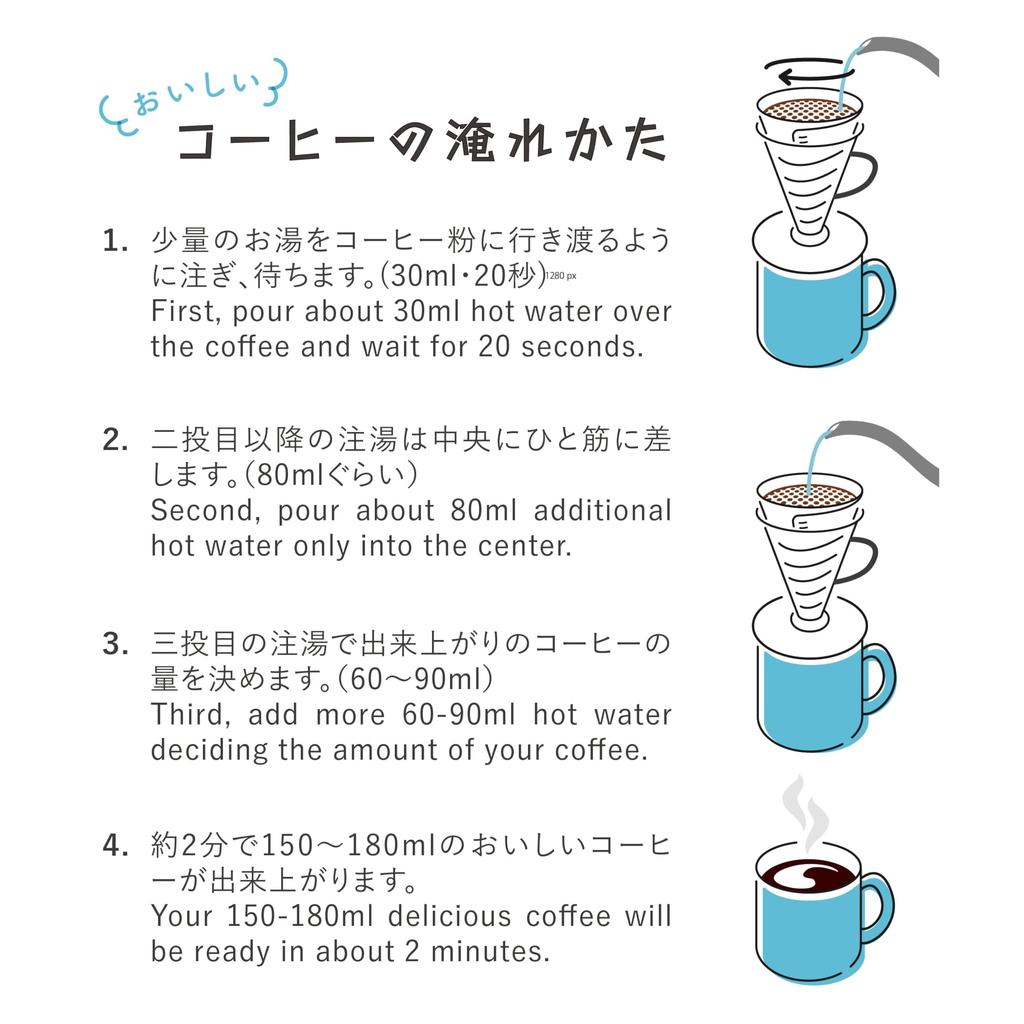 おいしい
コーヒーの淹れかた

1. 少量のお湯をコーヒー粉に行き渡るように注ぎ、待ちます。(30ml・20秒) 1280 px
First, pour about 30ml hot water over the coffee and wait for 20 seconds.

2. 二投目以降の注湯は中央にひと筋に差します。(80mlぐらい)
Second, pour about 80ml additional hot water only into the center.

3. 三投目の注湯で出来上がりのコーヒーの量を決めます。(60～90ml)
Third, add more 60-90ml hot water deciding the amount of your coffee.

4. 約2分で150～180mlのおいしいコーヒーが出来上がります。
Your 150-180ml delicious coffee will be ready in about 2 minutes.