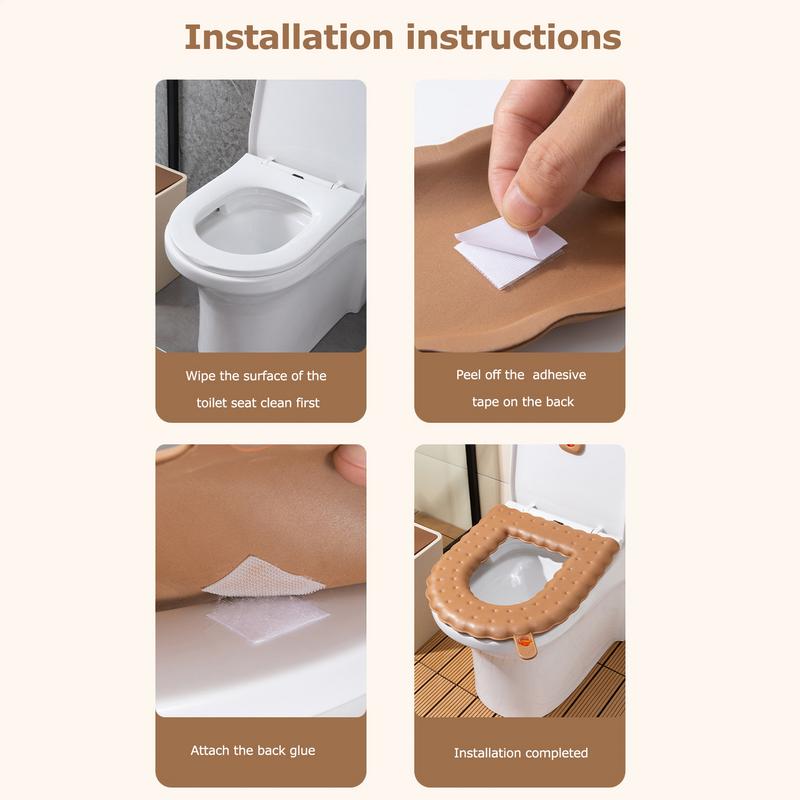 Installation instructions

Wipe the surface of the toilet seat clean first

Peel off the adhesive tape on the back

Attach the back glue

Installation completed