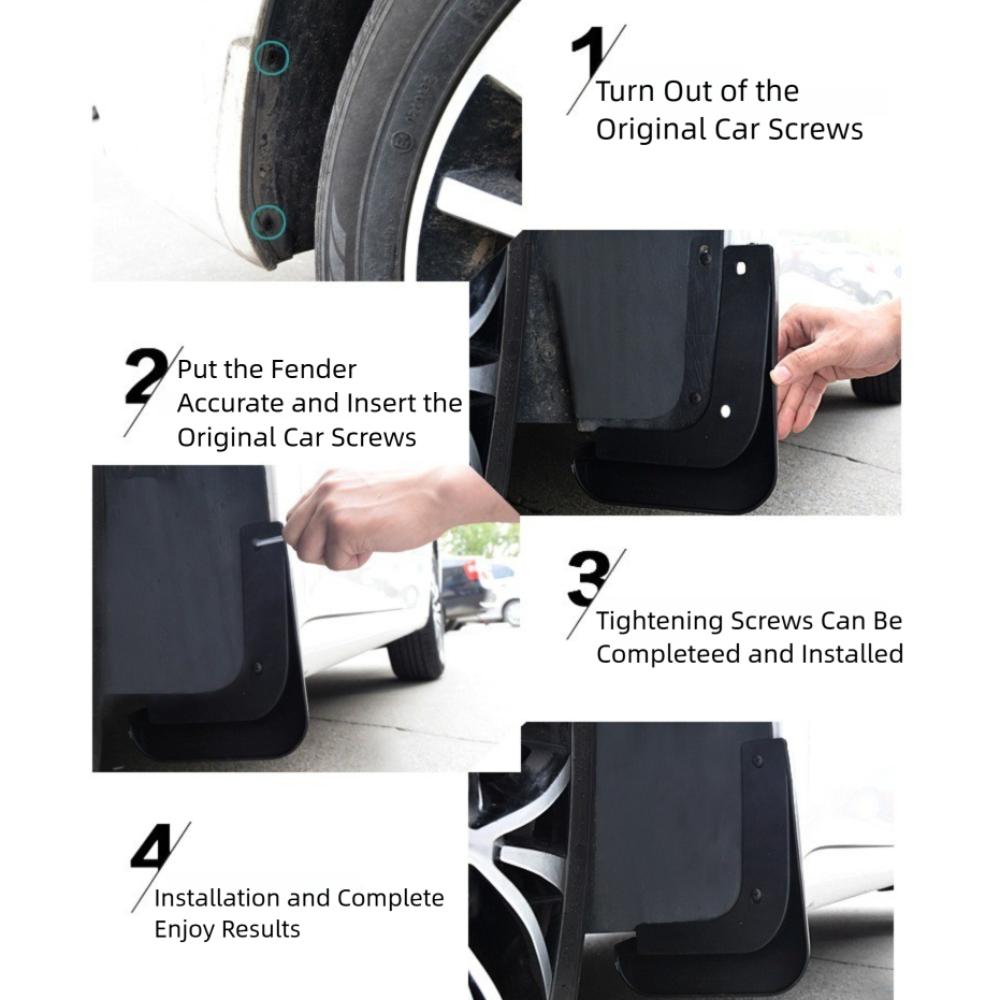 1 Turn Out of the Original Car Screws

2 Put the Fender Accurate and Insert the Original Car Screws

3 Tightening Screws Can Be Completeed and Installed

4 Installation and Complete Enjoy Results