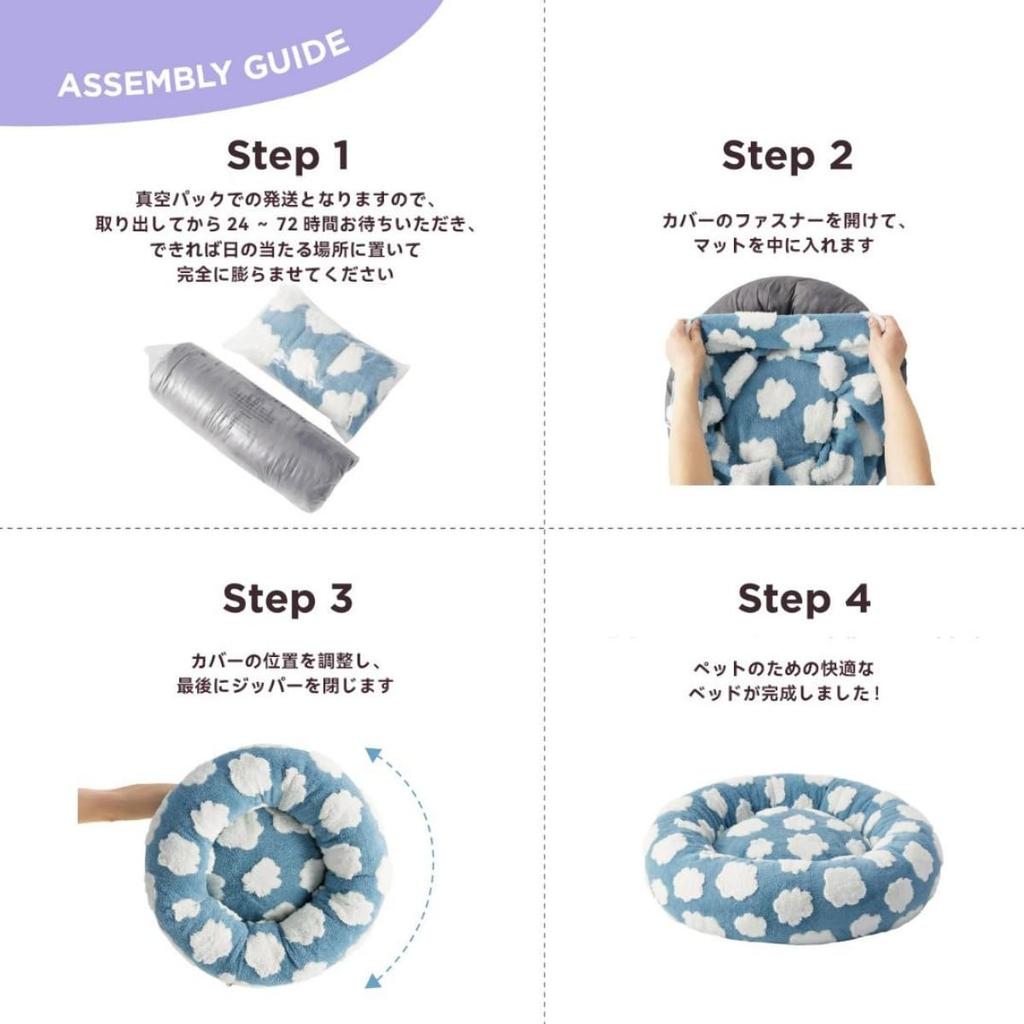 ASSEMBLY GUIDE

Step 1

真空パックでの発送となりますので、取り出してから 24 ~ 72 時間お待ちいただき、できれば日の当たる場所に置いて完全に膨らませてください

Step 2

カバーのファスナーを開けて、マットを中に入れます

Step 3

カバーの位置を調整し、最後にジッパーを閉じます

Step 4

ペットのための快適なベッドが完成しました！