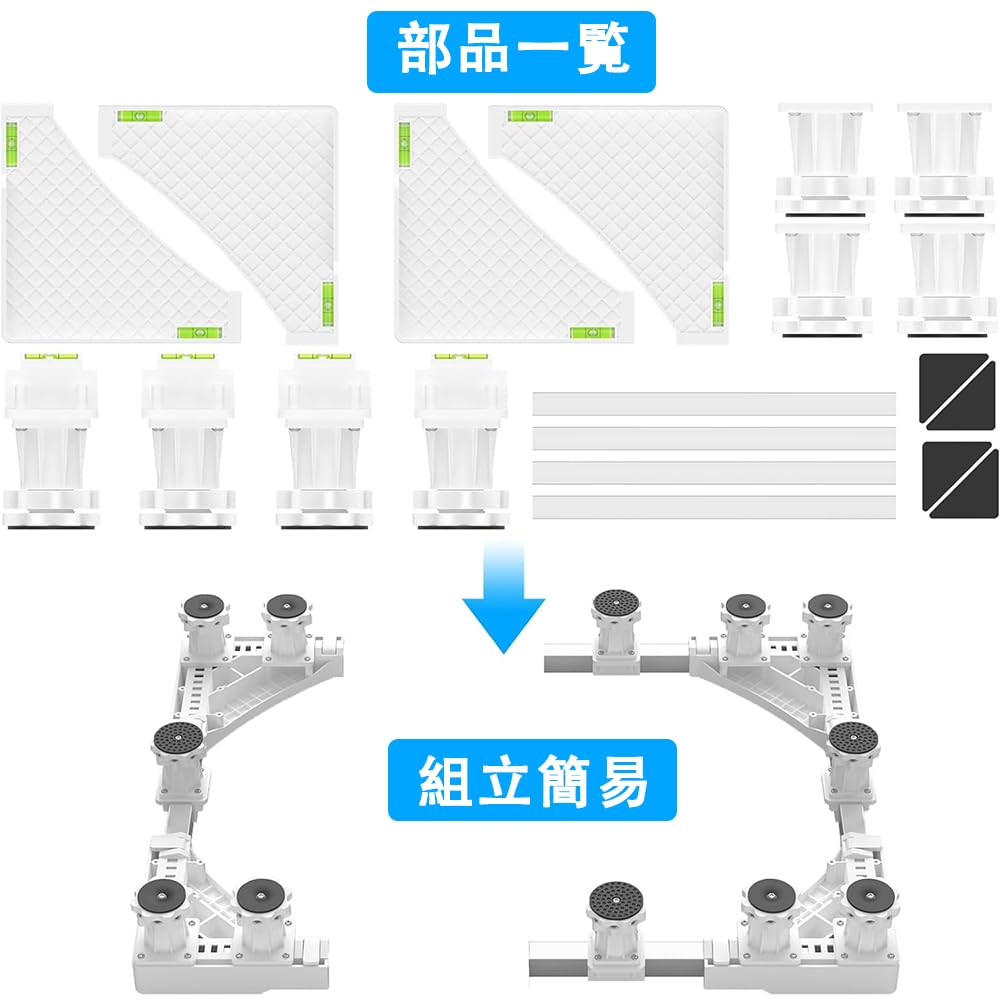 部品一覧

組立簡易