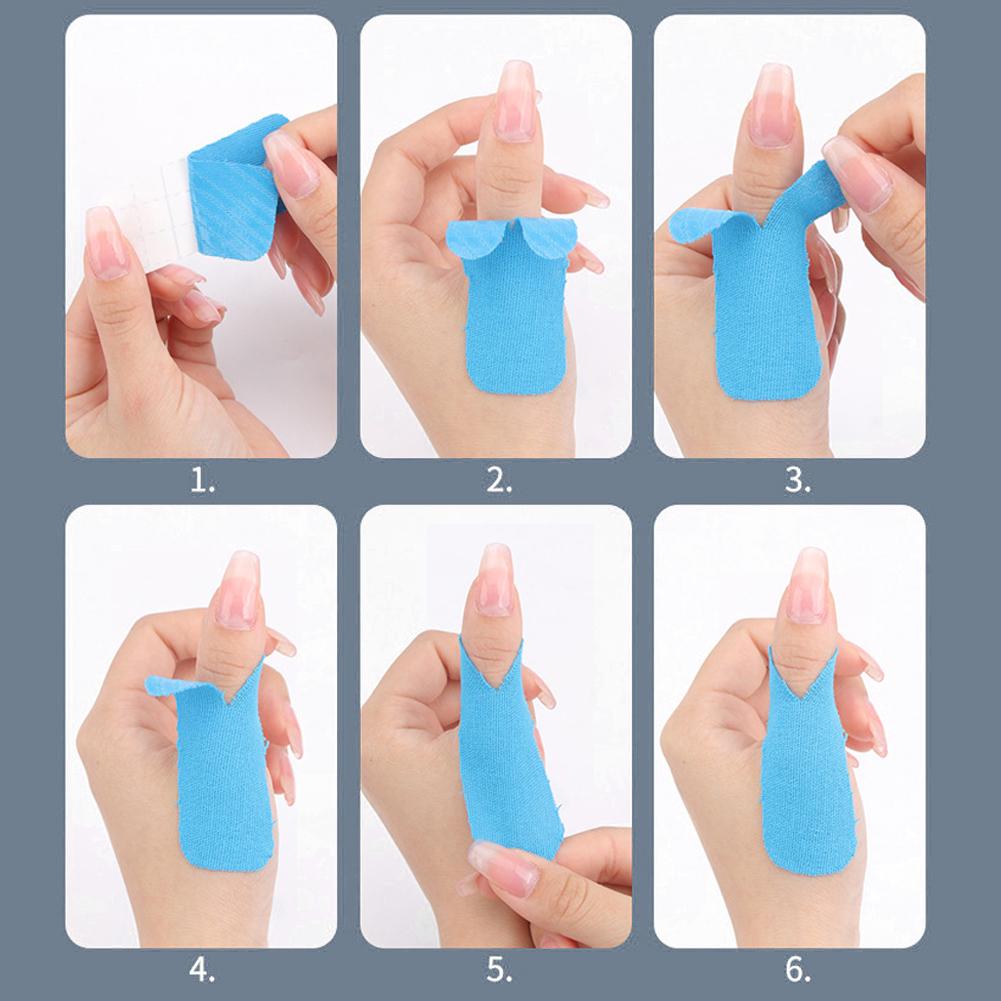 1.

2.

3.

4.

5.

6.