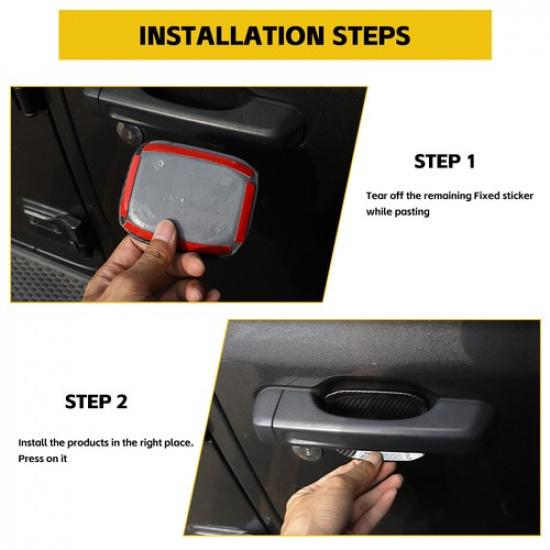 INSTALLATION STEPS

STEP 1

Tear off the remaining Fixed sticker while pasting

STEP 2

Install the products in the right place. Press on it