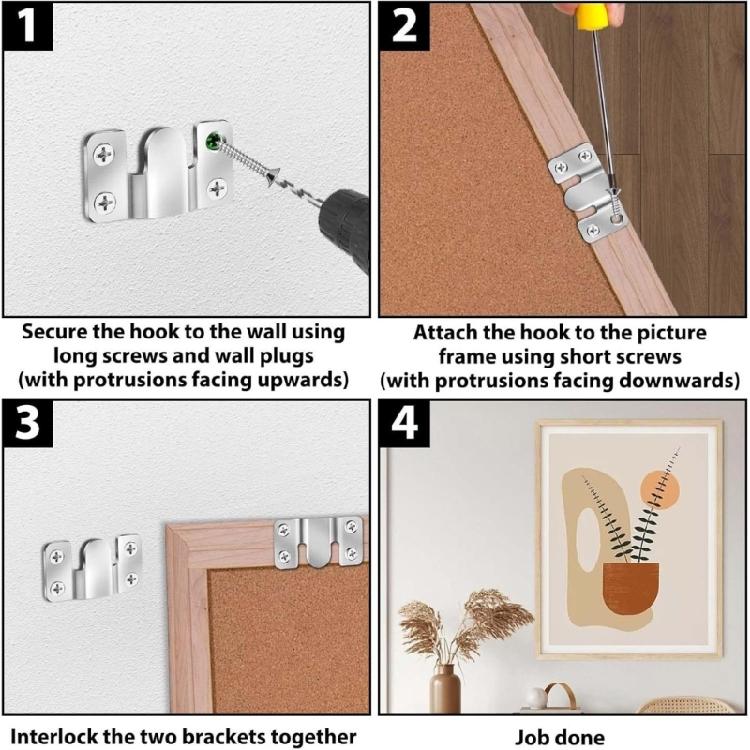 1

Secure the hook to the wall using long screws and wall plugs (with protrusions facing upwards)

2

Attach the hook to the picture frame using short screws (with protrusions facing downwards)

3

Interlock the two brackets together

4

Job done