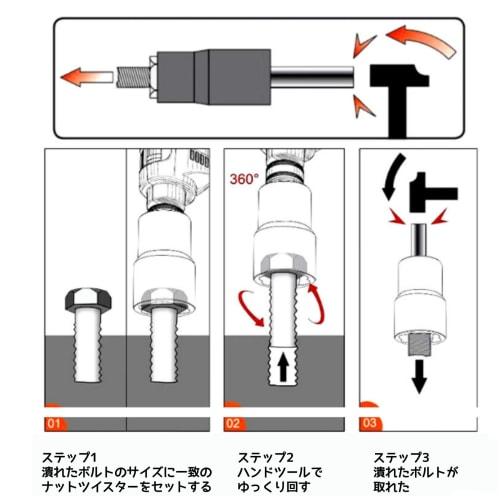 360°

01

02

03

ステップ1
潰れたボルトのサイズに一致のナットツイスターをセットする

ステップ2
ハンドツールでゆっくり回す

ステップ3
潰れたボルトが取れた