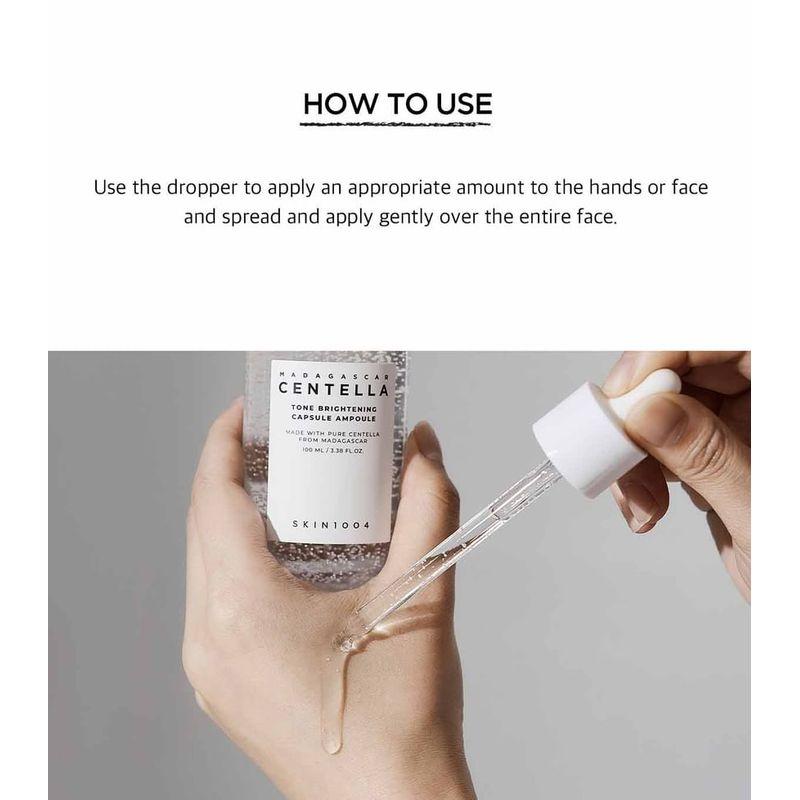 HOW TO USE

Use the dropper to apply an appropriate amount to the hands or face and spread and apply gently over the entire face.

MADAGASCAR
CENTELLA
TONE BRIGHTENING
CAPSULE AMPOULE
MADE WITH PURE CENTELLA FROM MADAGASCAR
100 ML / 3.38 FL.OZ.
SKIN1004