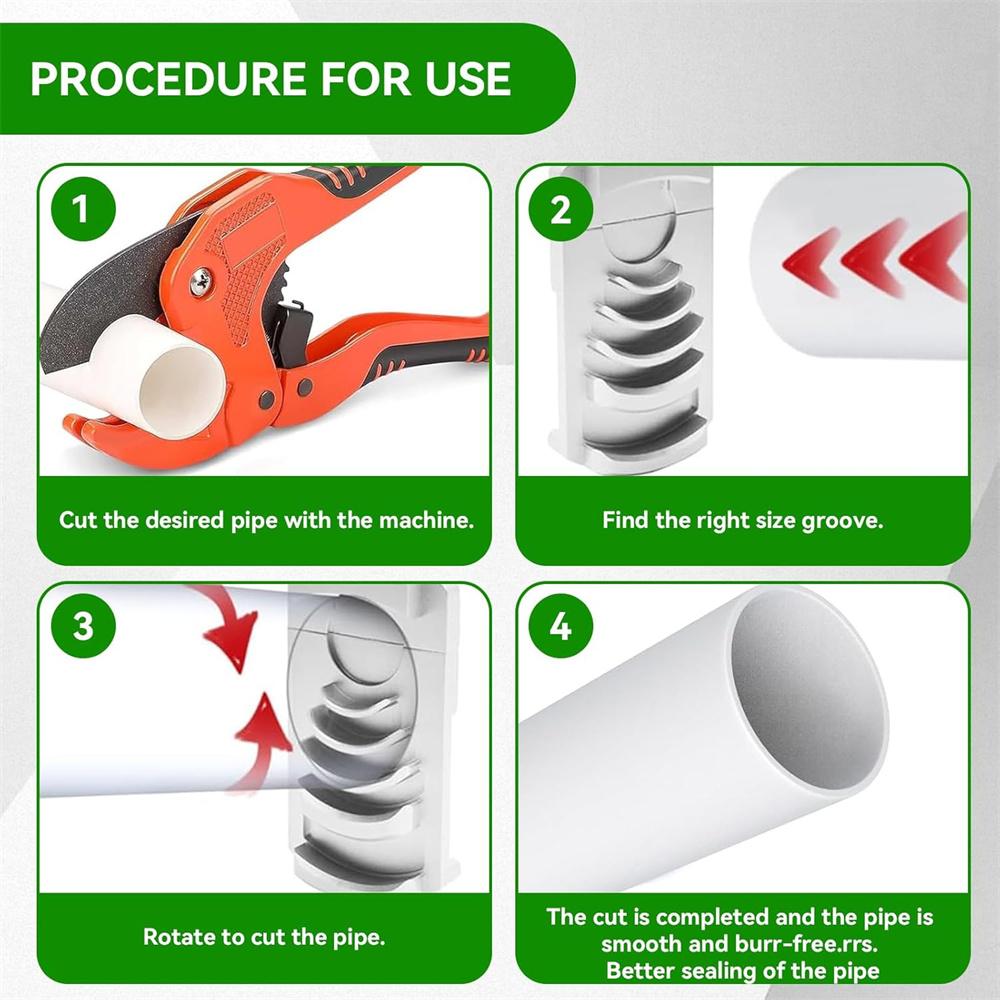 PROCEDURE FOR USE

1

Cut the desired pipe with the machine.

2

Find the right size groove.

3

Rotate to cut the pipe.

4

The cut is completed and the pipe is smooth and burr-free.rrs. Better sealing of the pipe