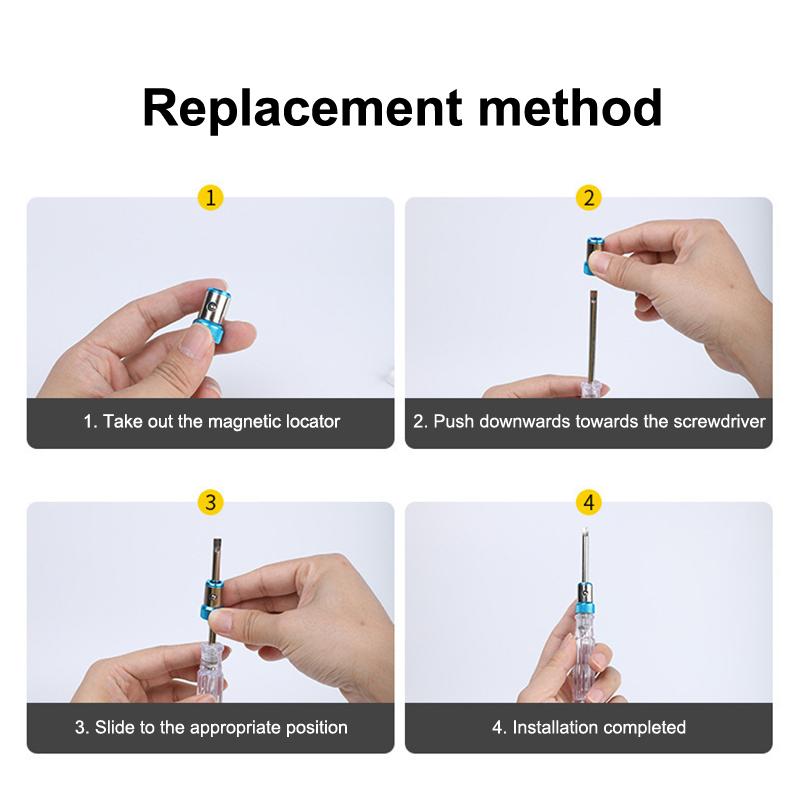 Replacement method

1

1. Take out the magnetic locator

2

2. Push downwards towards the screwdriver

3

3. Slide to the appropriate position

4

4. Installation completed