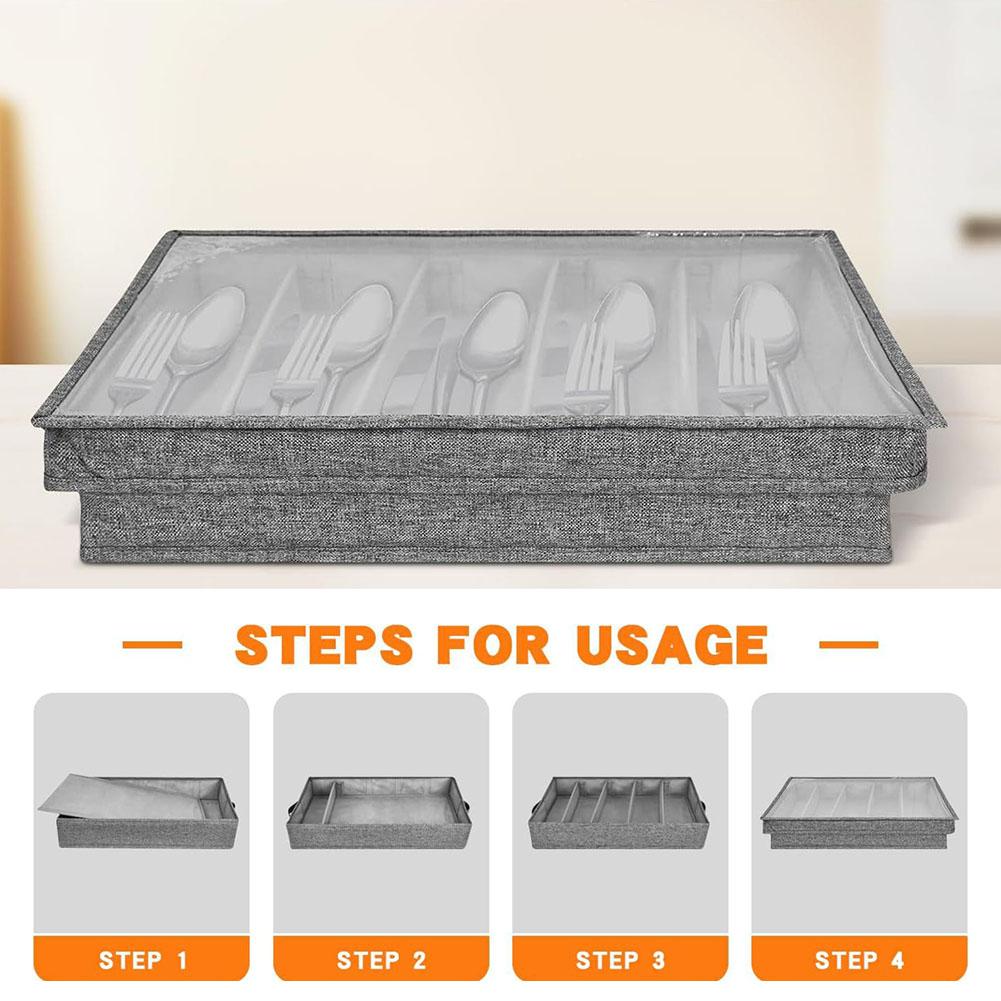 STEPS FOR USAGE

STEP 1

STEP 2

STEP 3

STEP 4