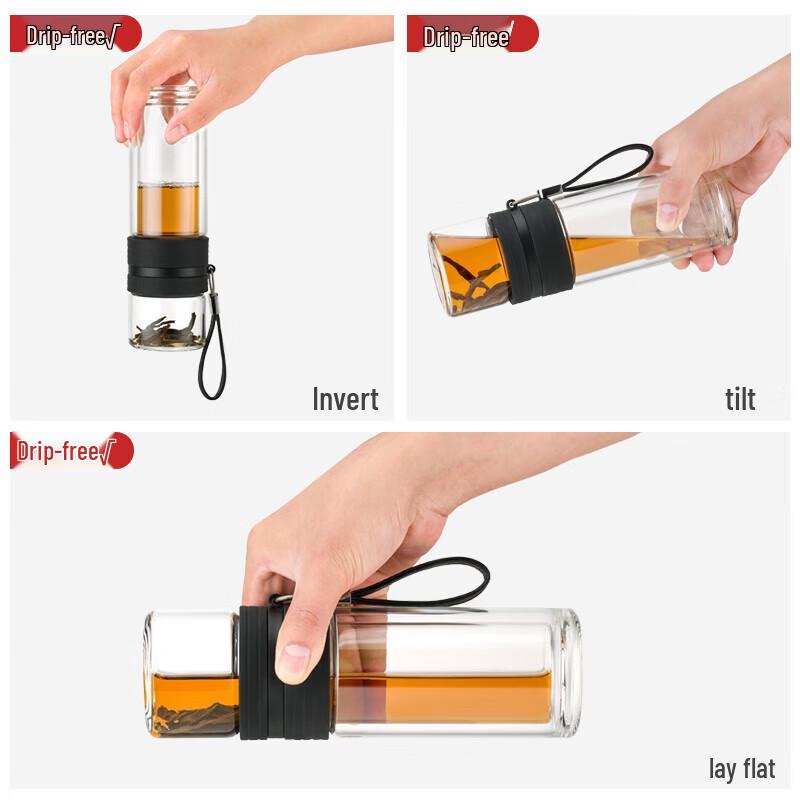 Drip-free√

Invert

Drip-free

tilt

Drip-free√

lay flat