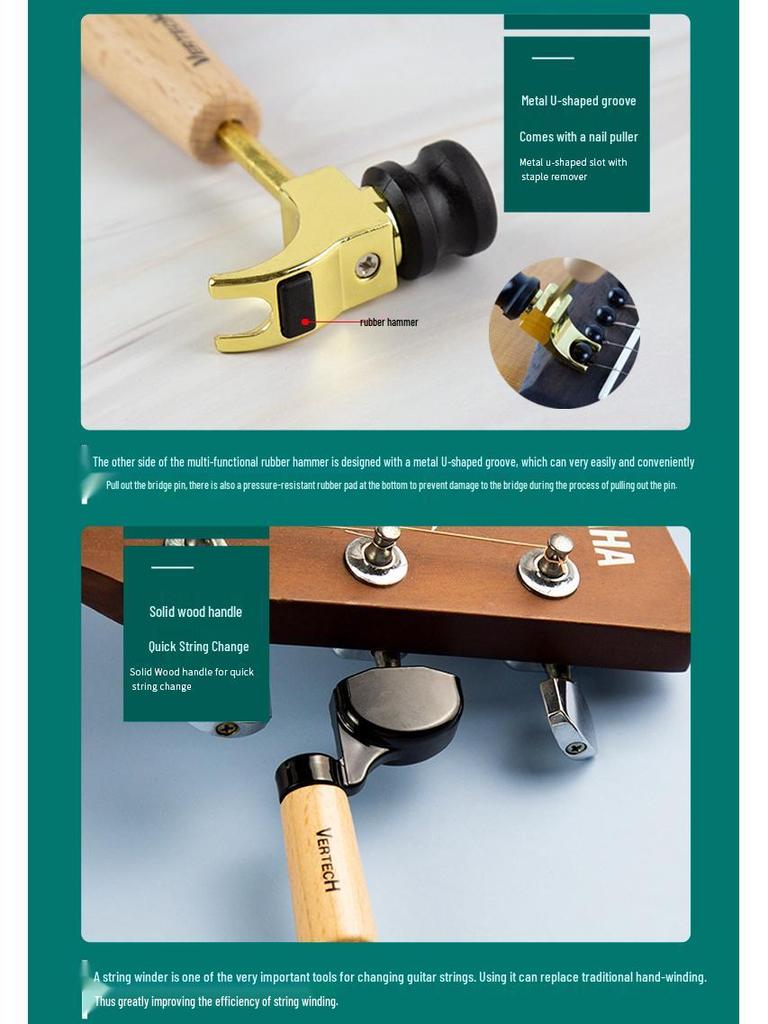 VERTECH

Metal U-shaped groove

Comes with a nail puller

Metal u-shaped slot with staple remover

rubber hammer

The other side of the multi-functional rubber hammer is designed with a metal U-shaped groove, which can very easily and conveniently

Pull out the bridge pin, there is also a pressure-resistant rubber pad at the bottom to prevent damage to the bridge during the process of pulling out the pin.

HA

Solid wood handle

Quick String Change

Solid Wood handle for quick string change

VERTECH

A string winder is one of the very important tools for changing guitar strings. Using it can replace traditional hand-winding.

Thus greatly improving the efficiency of string winding.