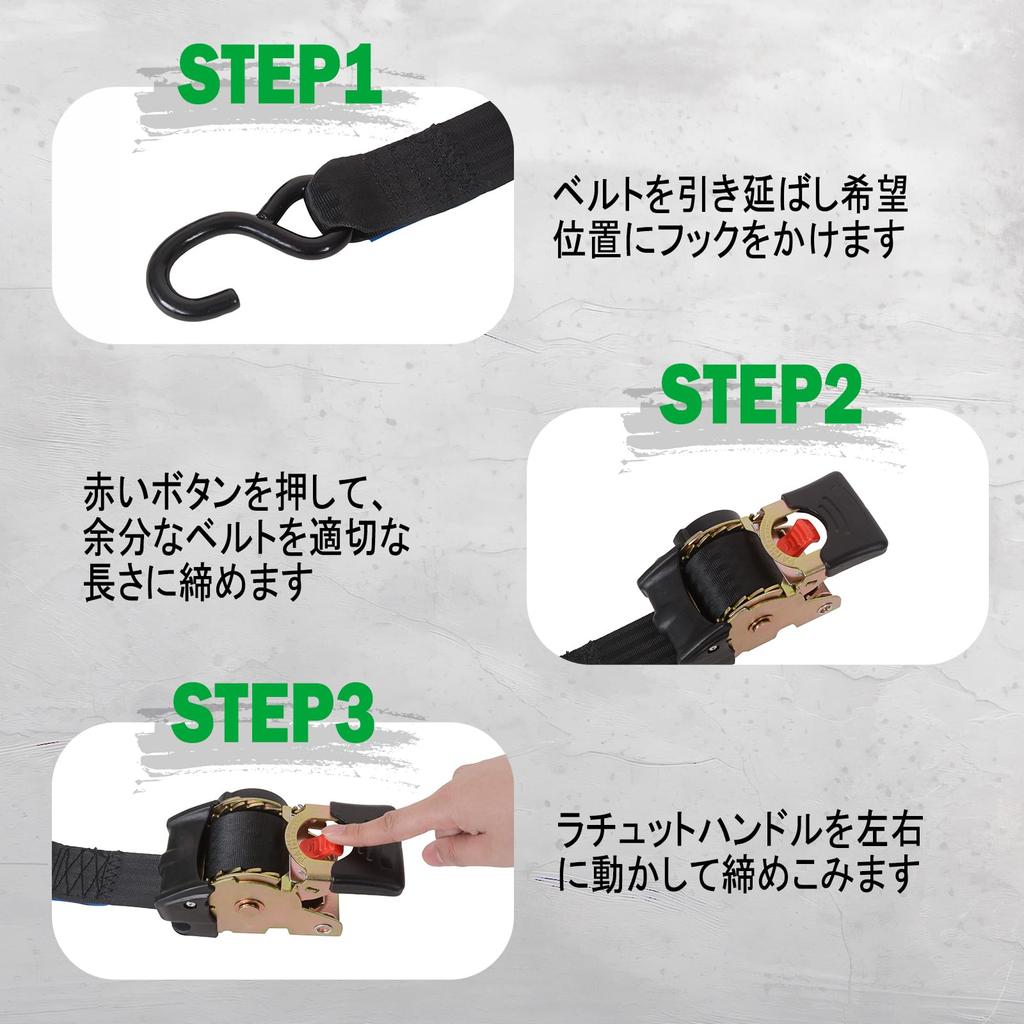 STEP1

ベルトを引き延ばし希望位置にフックをかけます

STEP2

赤いボタンを押して、余分なベルトを適切な長さに締めます

STEP3

ラチェットハンドルを左右に動かして締めこみます