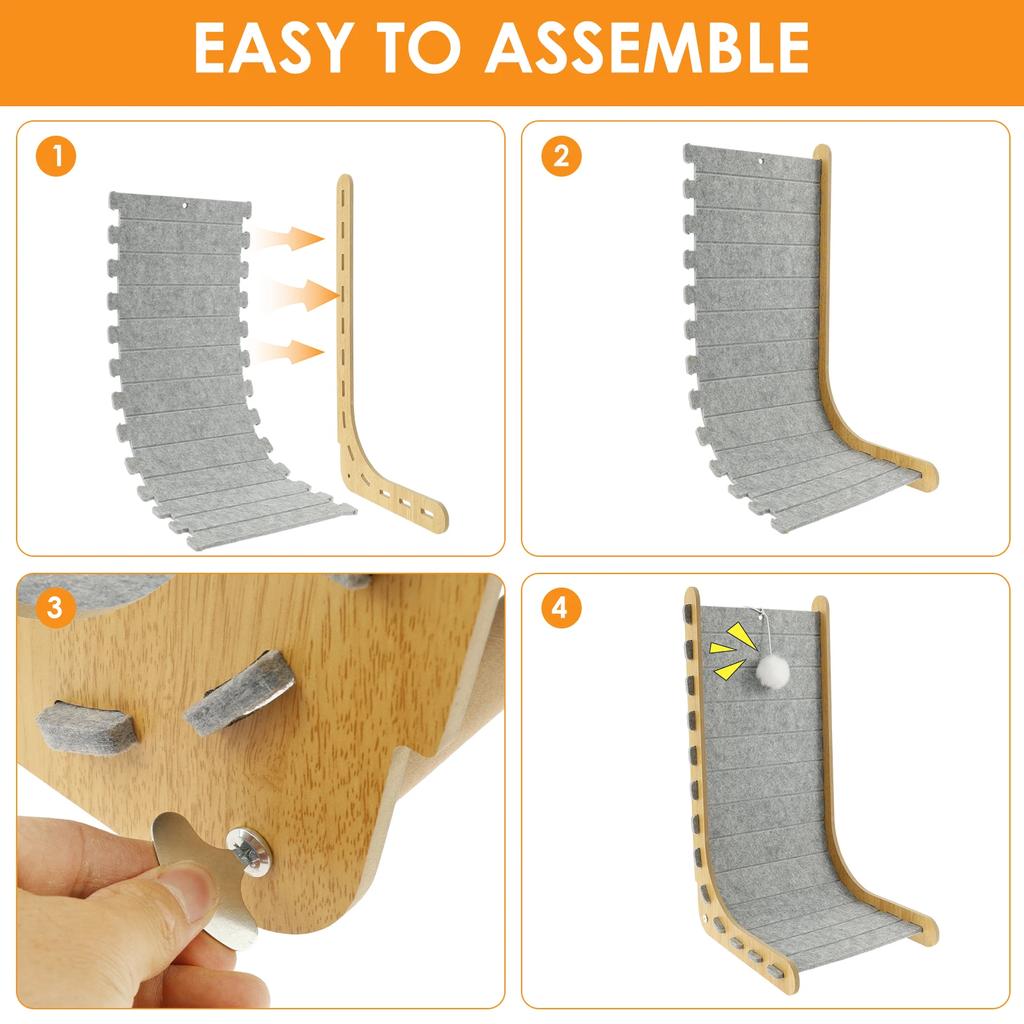 EASY TO ASSEMBLE

1

2

3

4