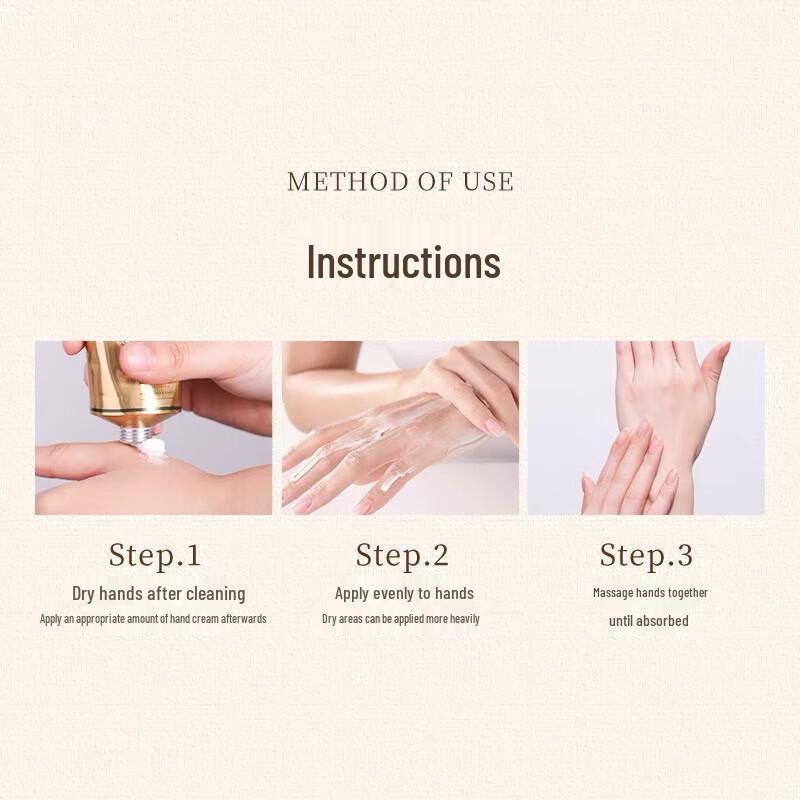 METHOD OF USE

Instructions

Step.1
Dry hands after cleaning
Apply an appropriate amount of hand cream afterwards

Step.2
Apply evenly to hands
Dry areas can be applied more heavily

Step.3
Massage hands together
until absorbed