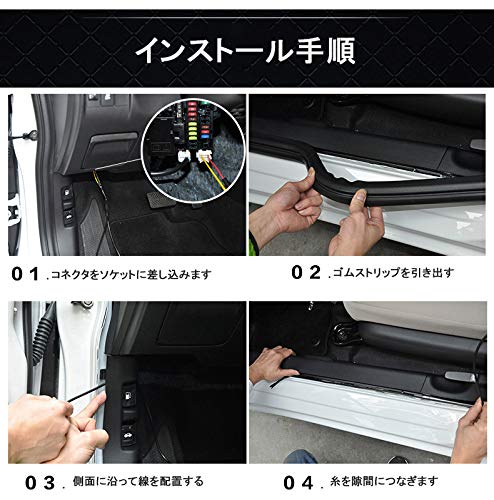 インストール手順

０１．コネクタをソケットに差し込みます

０２．ゴムストリップを引き出す

０３．側面に沿って線を配置する

０４．糸を隙間につなぎます