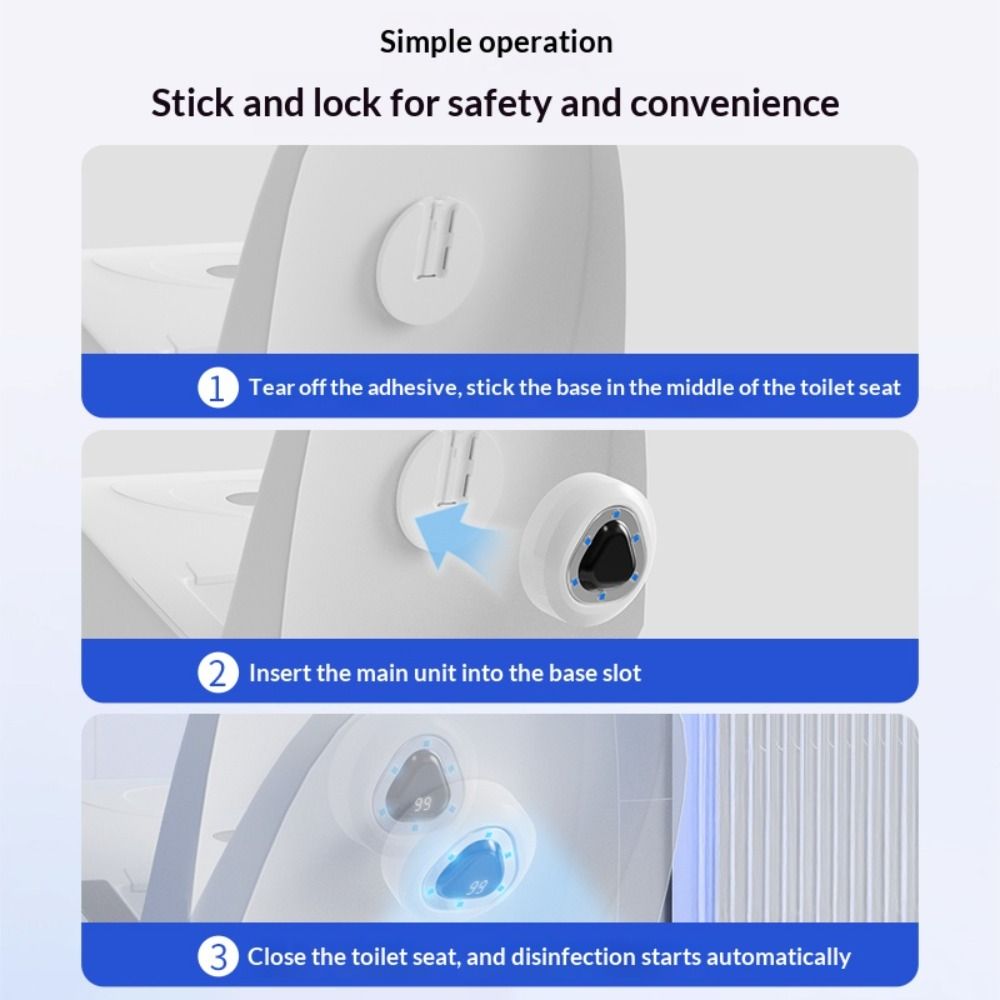 Simple operation

Stick and lock for safety and convenience

1 Tear off the adhesive, stick the base in the middle of the toilet seat

2 Insert the main unit into the base slot

99

99

3 Close the toilet seat, and disinfection starts automatically