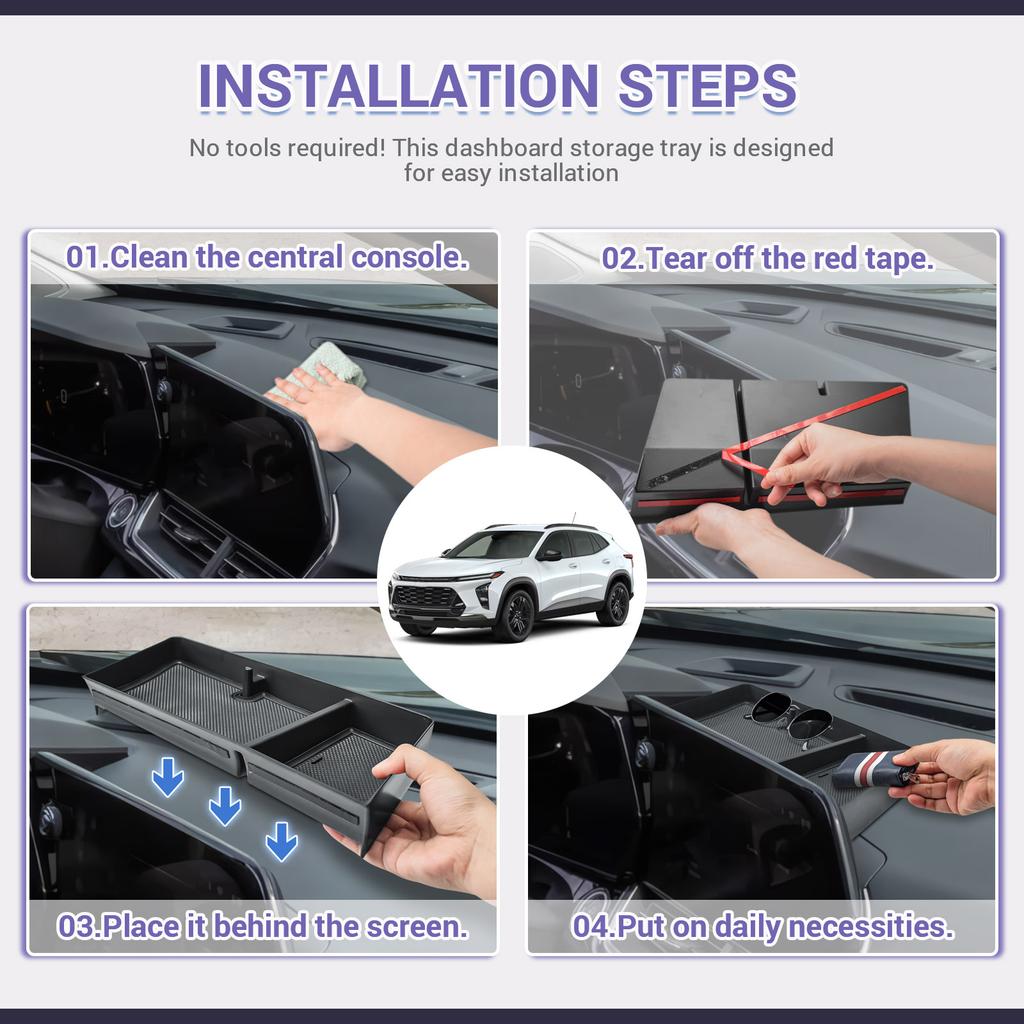 INSTALLATION STEPS

No tools required! This dashboard storage tray is designed for easy installation

01.Clean the central console.

02.Tear off the red tape.

03.Place it behind the screen.

04.Put on daily necessities.