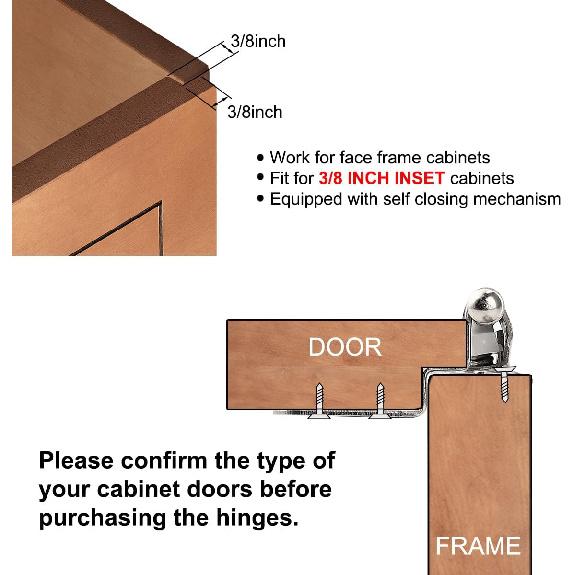 3/8inch

3/8inch

• Work for face frame cabinets
• Fit for 3/8 INCH INSET cabinets
• Equipped with self closing mechanism

DOOR

Please confirm the type of your cabinet doors before purchasing the hinges.

FRAME