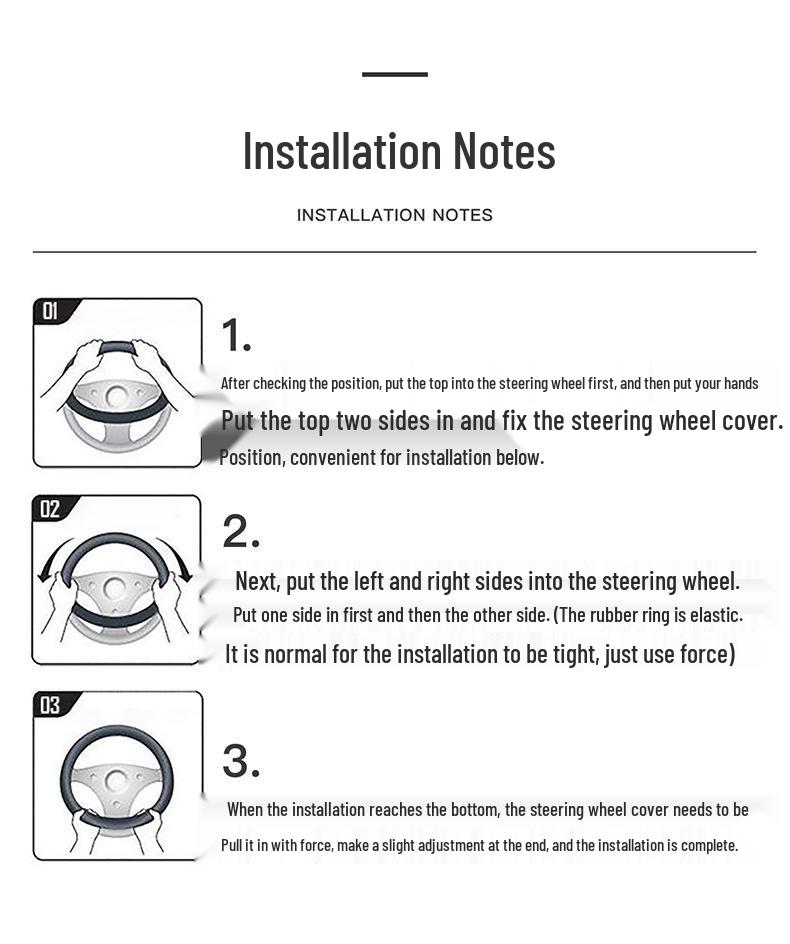 Installation Notes

INSTALLATION NOTES

01

1.

After checking the position, put the top into the steering wheel first, and then put your hands

Put the top two sides in and fix the steering wheel cover.

Position, convenient for installation below.

02

2.

Next, put the left and right sides into the steering wheel.

Put one side in first and then the other side. (The rubber ring is elastic.

It is normal for the installation to be tight, just use force)

03

3.

When the installation reaches the bottom, the steering wheel cover needs to be

Pull it in with force, make a slight adjustment at the end, and the installation is complete.